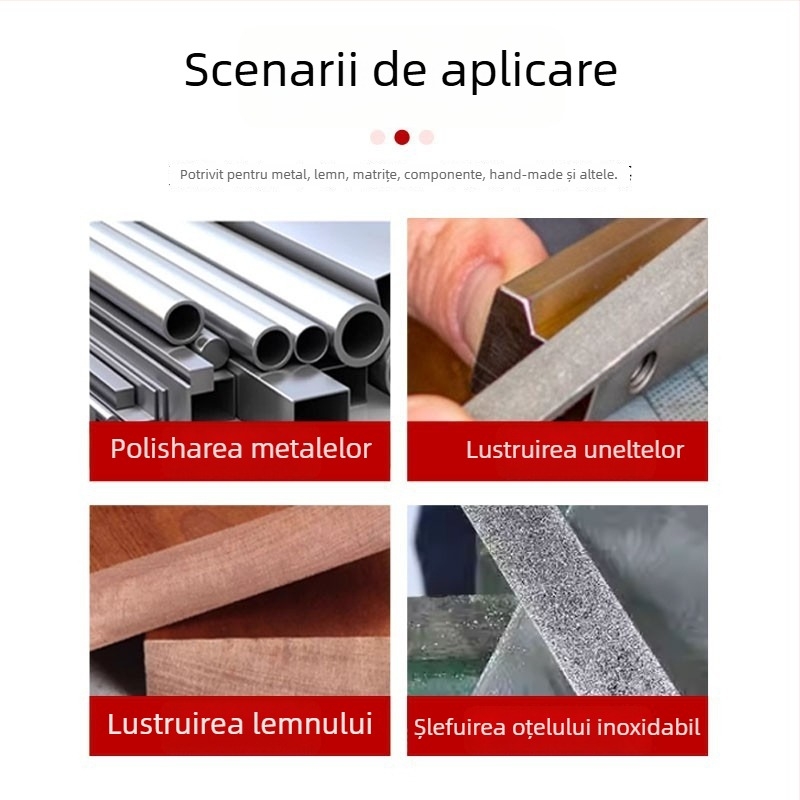 Scenarii de aplicare

Potrivit pentru metal, lemn, matrițe, componente, hand-made și altele.

Polisharea metalelor

Lustruirea uneltelor

Lustruirea lemnului

Șlefuirea oțelului inoxidabil