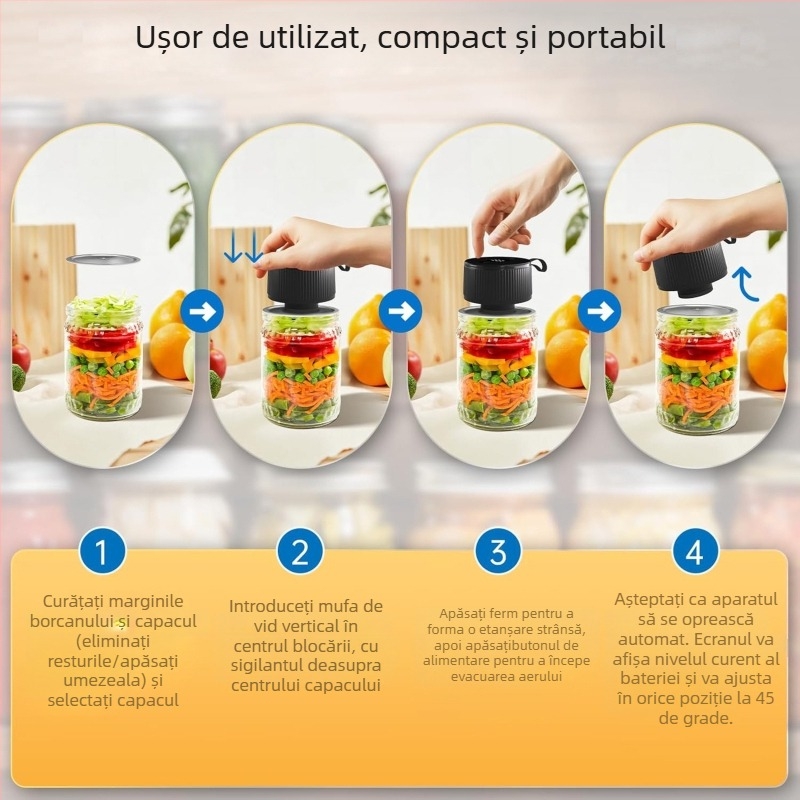 Ușor de utilizat, compact și portabil

1

Curățați marginile borcanului și capacul (eliminați resturile/apăsați umezeala) și selectați capacul

2

Introduceți mufa de vid vertical în centrul blocării, cu sigilantul deasupra centrului capacului

3

Apăsați ferm pentru a forma o etanșare strânsă, apoi apăsațibutonul de alimentare pentru a începe evacuarea aerului

4

Așteptați ca aparatul să se oprească automat. Ecranul va afișa nivelul curent al bateriei și va ajusta în orice poziție la 45 de grade.