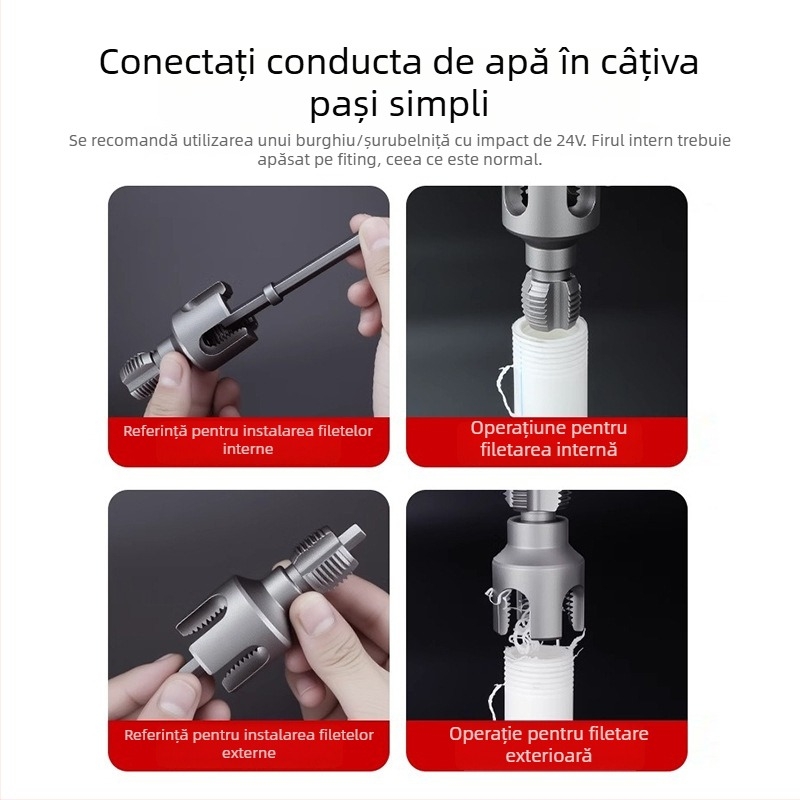 Conectați conducta de apă în câțiva pași simpli

Se recomandă utilizarea unui burghiu/șurubelniță cu impact de 24V. Firul intern trebuie apăsat pe fiting, ceea ce este normal.

Referință pentru instalarea filetelor interne

Operațiune pentru filetarea internă

Referință pentru instalarea filetelor externe

Operație pentru filetare exterioară