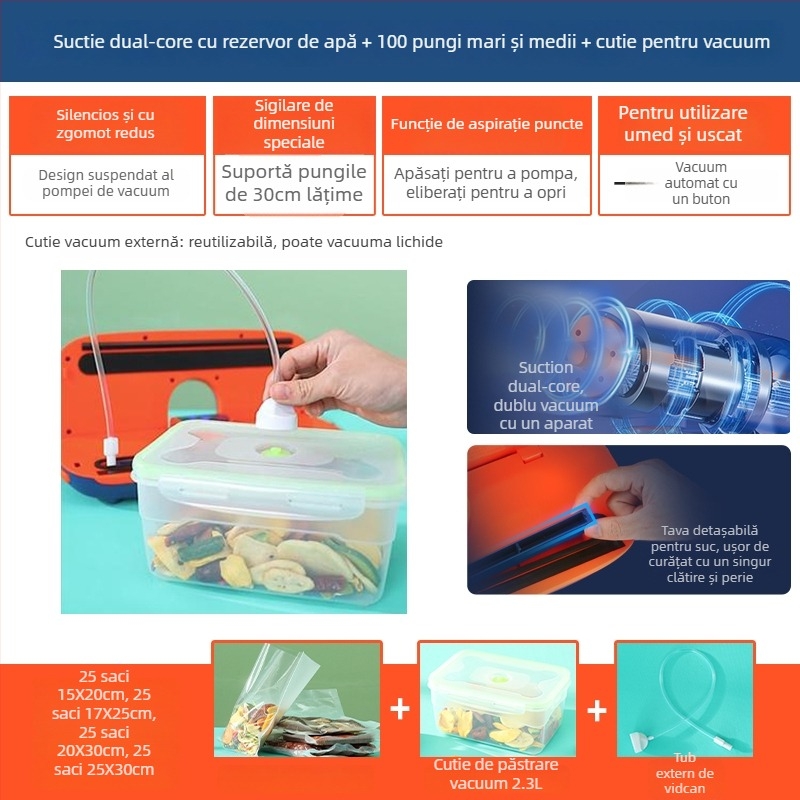 Suctie dual-core cu rezervor de apă + 100 pungi mari și medii + cutie pentru vacuum

Silencios și cu zgomot redus

Design suspendat al pompei de vacuum

Sigilare de dimensiuni speciale

Suportă pungile de 30cm lățime

Funcție de aspirație puncte

Apăsați pentru a pompa, eliberați pentru a opri

Pentru utilizare umed și uscat

Vacuum automat cu un buton

Cutie vacuum externă: reutilizabilă, poate vacuuma lichide

Suction dual-core, dublu vacuum cu un aparat

Tava detașabilă pentru suc, ușor de curățat cu un singur clătire și perie

25 saci 15X20cm, 25 saci 17X25cm, 25 saci 20X30cm, 25 saci 25X30cm

+

Cutie de păstrare vacuum 2.3L

+

Tub extern de vidcan