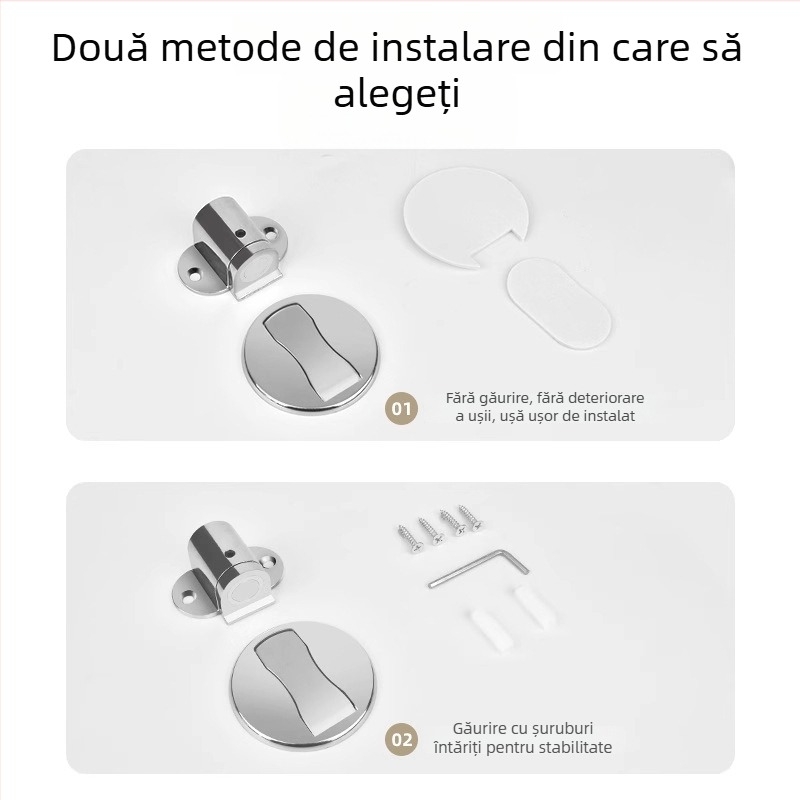 Două metode de instalare din care să alegeți

01

Fără găurire, fără deteriorare a ușii, ușă ușor de instalat

02

Găurire cu șuruburi întăriți pentru stabilitate