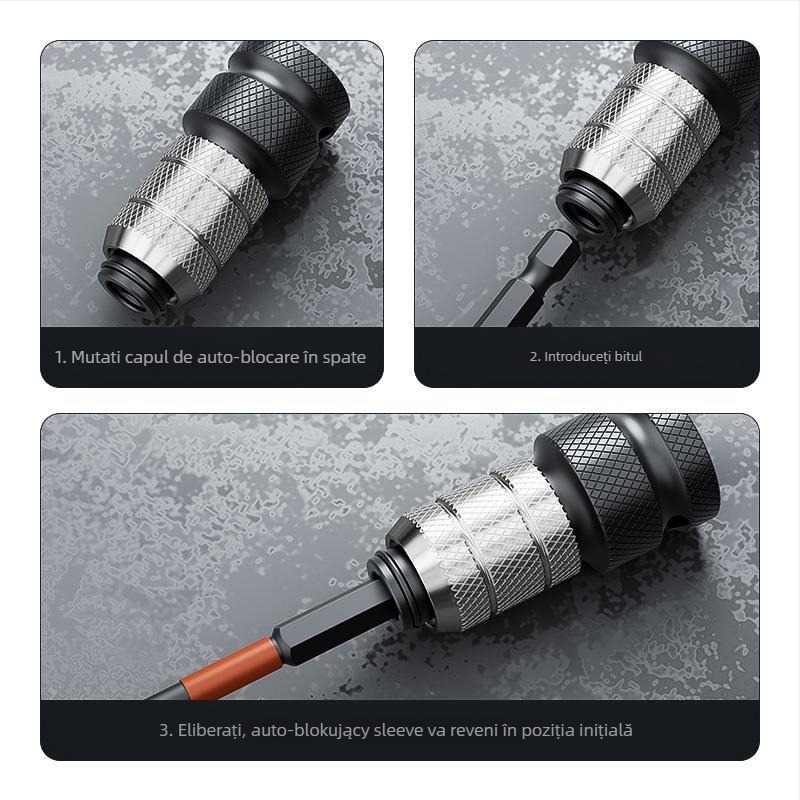 1. Mutati capul de auto-blocare în spate

2. Introduceți bitul

3. Eliberați, auto-blokujący sleeve va reveni în poziția inițială