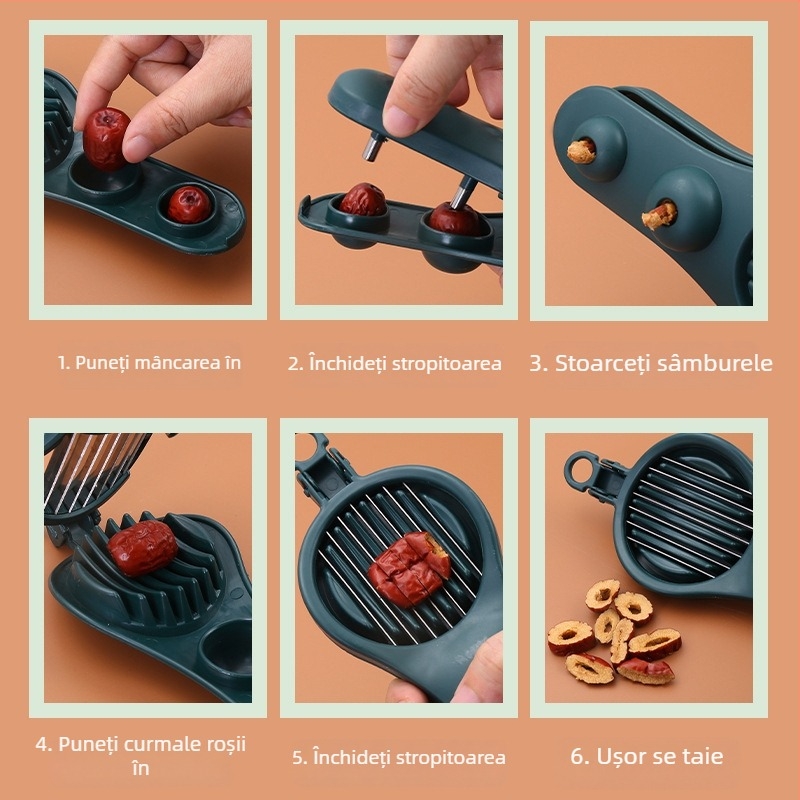 1. Puneți mâncarea în

2. Închideți stropitoarea

3. Stoarceți sâmburele

4. Puneți curmale roșii în

5. Închideți stropitoarea

6. Ușor se taie