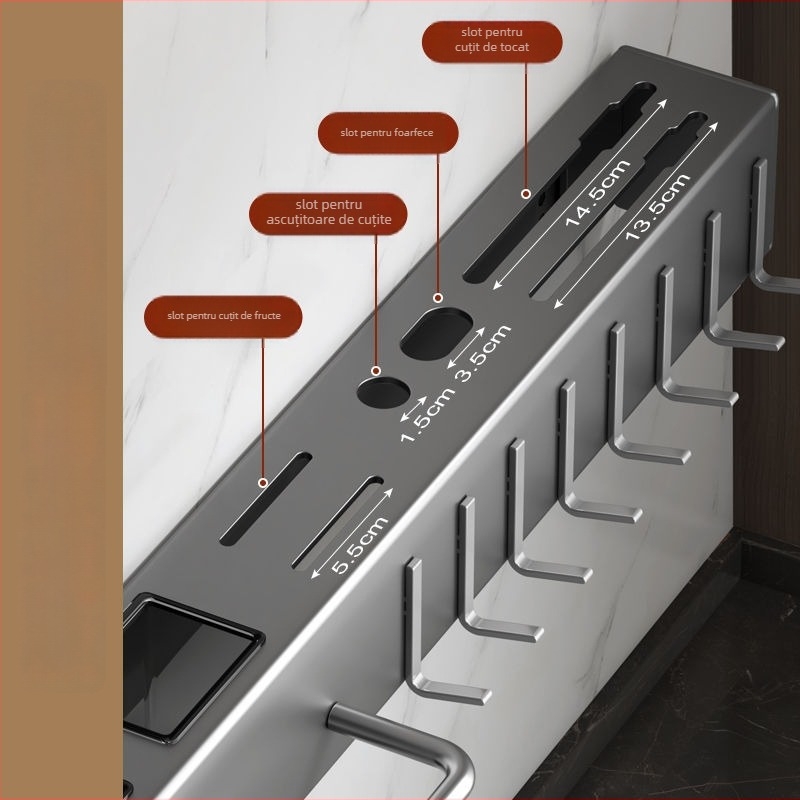 slot pentru cuțit de tocat

slot pentru foarfece

slot pentru ascuțitoare de cuțite

slot pentru cuțit de fructe

14.5cm

13.5cm

3.5cm

1.5cm

5.5cm