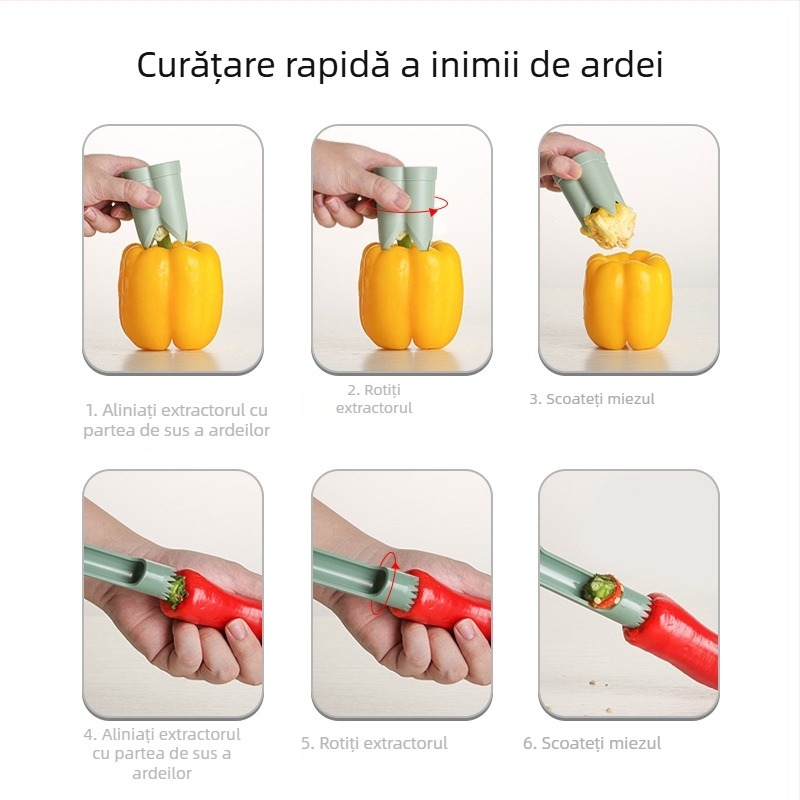 Curățare rapidă a inimii de ardei

1. Aliniați extractorul cu partea de sus a ardeilor

2. Rotiți extractorul

3. Scoateți miezul

4. Aliniați extractorul cu partea de sus a ardeilor

5. Rotiți extractorul

6. Scoateți miezul