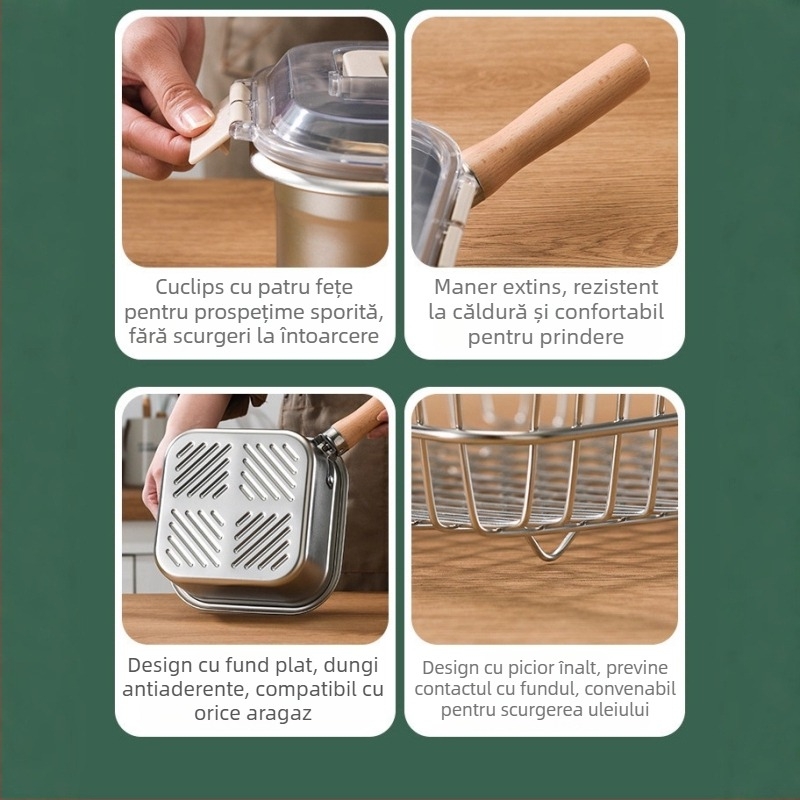 Cuclips cu patru fețe pentru prospețime sporită, fără scurgeri la întoarcere

Maner extins, rezistent la căldură și confortabil pentru prindere

Design cu fund plat, dungi antiaderente, compatibil cu orice aragaz

Design cu picior înalt, previne contactul cu fundul, convenabil pentru scurgerea uleiului