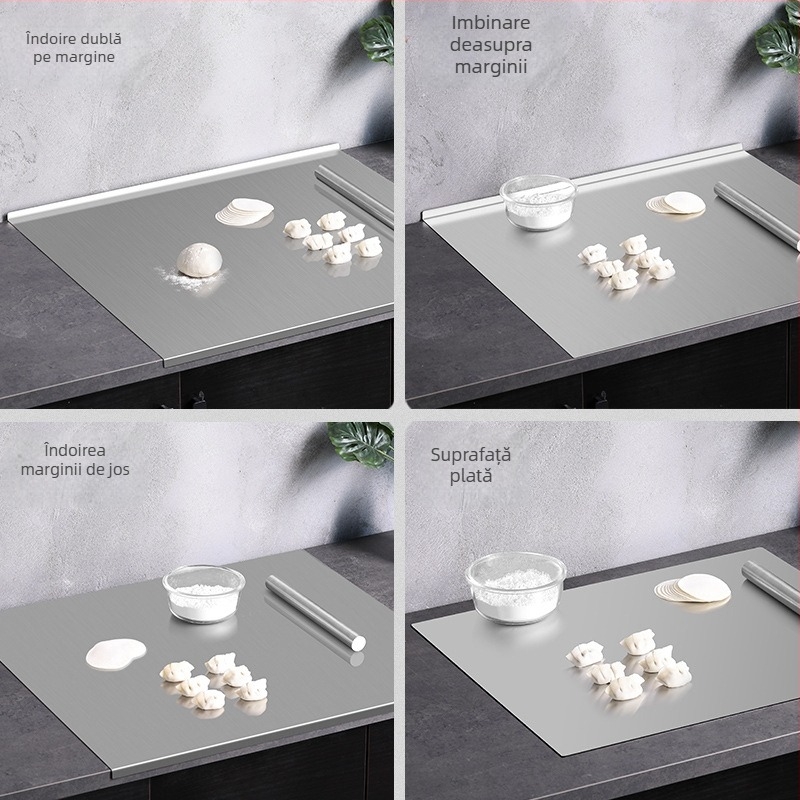 Îndoire dublă pe margine

Imbinare deasupra marginii

Îndoirea marginii de jos

Suprafață plată