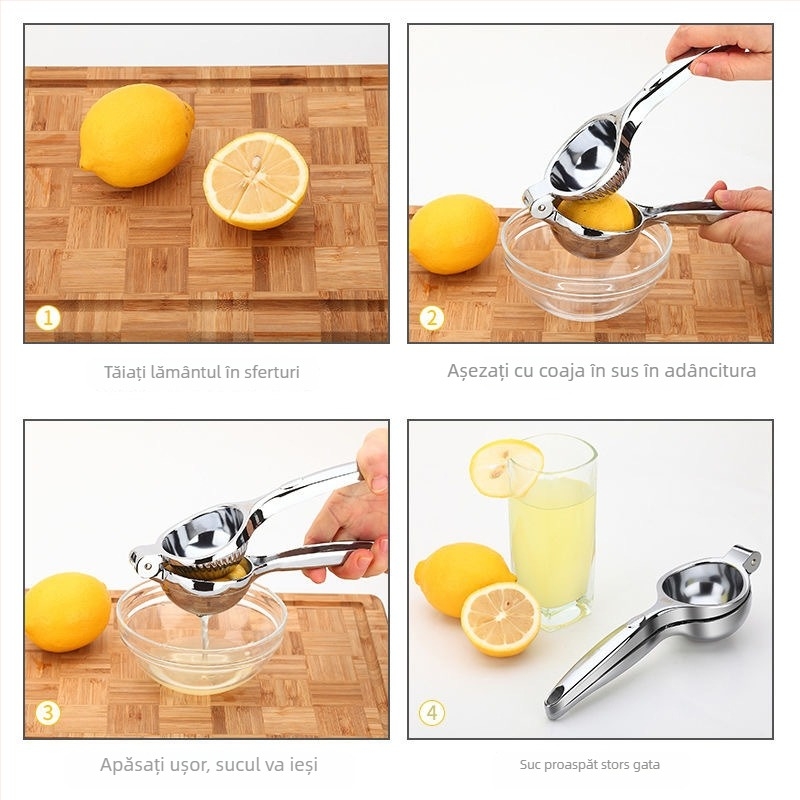 1

Tăiați lământul în sferturi

2

Așezați cu coaja în sus în adâncitura

3

Apăsați ușor, sucul va ieși

4

Suc proaspăt stors gata