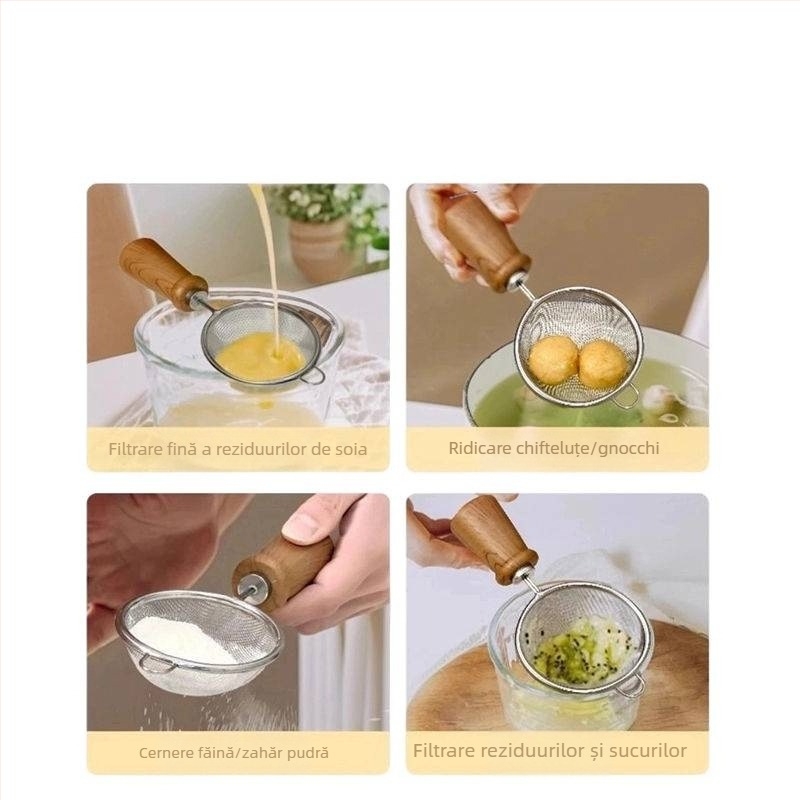 Filtrare fină a reziduurilor de soia

Ridicare chifteluțe/gnocchi

Cernere făină/zahăr pudră

Filtrare reziduurilor și sucurilor