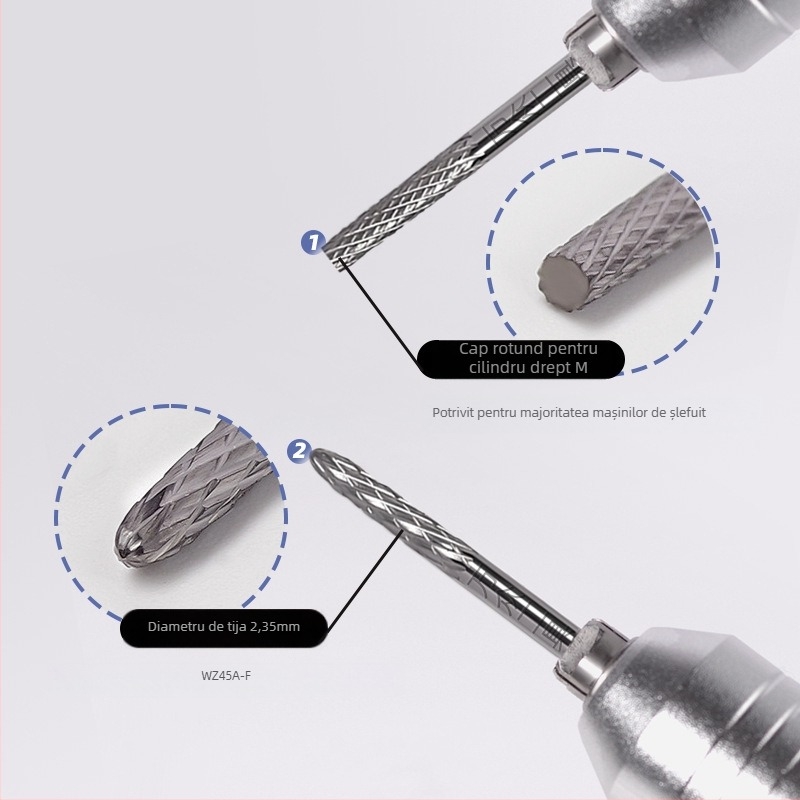 1

Cap rotund pentru cilindru drept M

Potrivit pentru majoritatea mașinilor de șlefuit

2

Diametru de tija 2,35mm

WZ45A-F