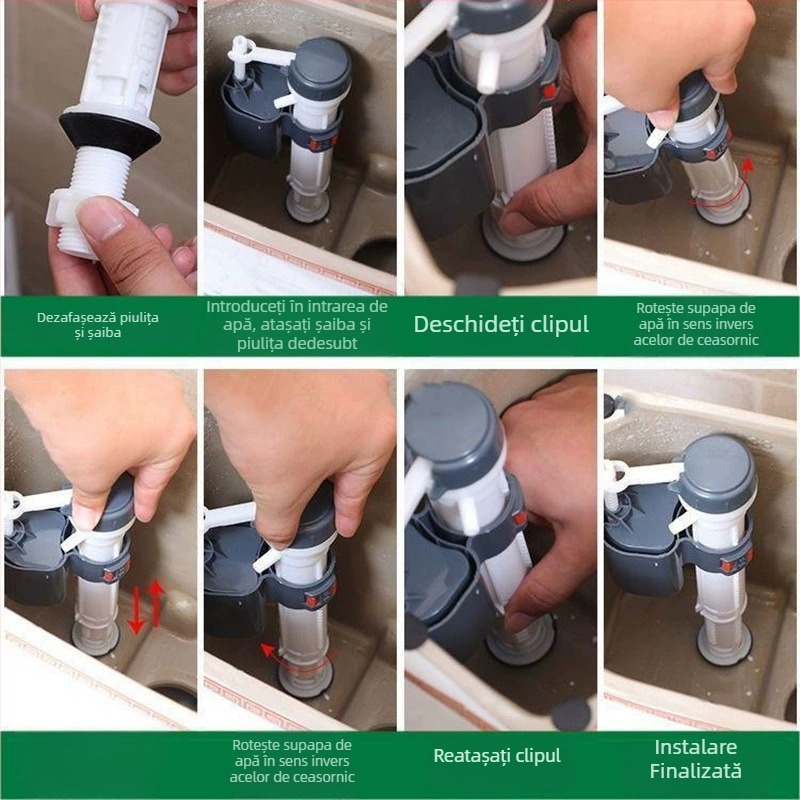 Dezafașează piulița și șaiba

Introduceți în intrarea de apă, atașați șaiba și piulița dedesubt

Deschideți clipul

Rotește supapa de apă în sens invers acelor de ceasornic

Rotește supapa de apă în sens invers acelor de ceasornic

Reatașați clipul

Instalare Finalizată