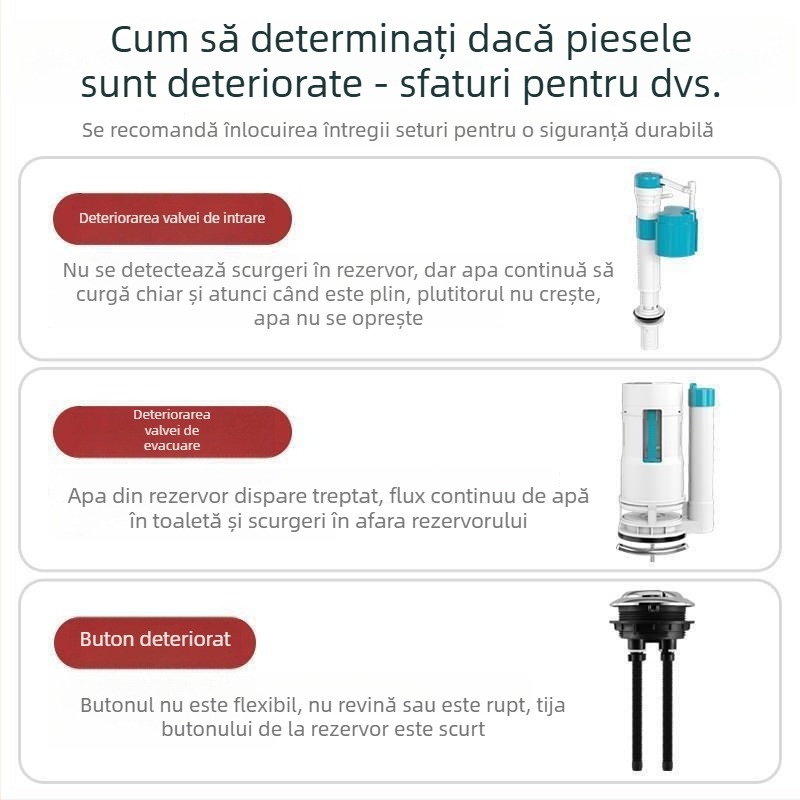 Cum să determinați dacă piesele sunt deteriorate - sfaturi pentru dvs.

Se recomandă înlocuirea întregii seturi pentru o siguranță durabilă

Deteriorarea valvei de intrare

Nu se detectează scurgeri în rezervor, dar apa continuă să curgă chiar și atunci când este plin, plutitorul nu crește, apa nu se oprește

Deteriorarea valvei de evacuare

Apa din rezervor dispare treptat, flux continuu de apă în toaletă și scurgeri în afara rezervorului

Buton deteriorat

Butonul nu este flexibil, nu revină sau este rupt, tija butonului de la rezervor este scurt