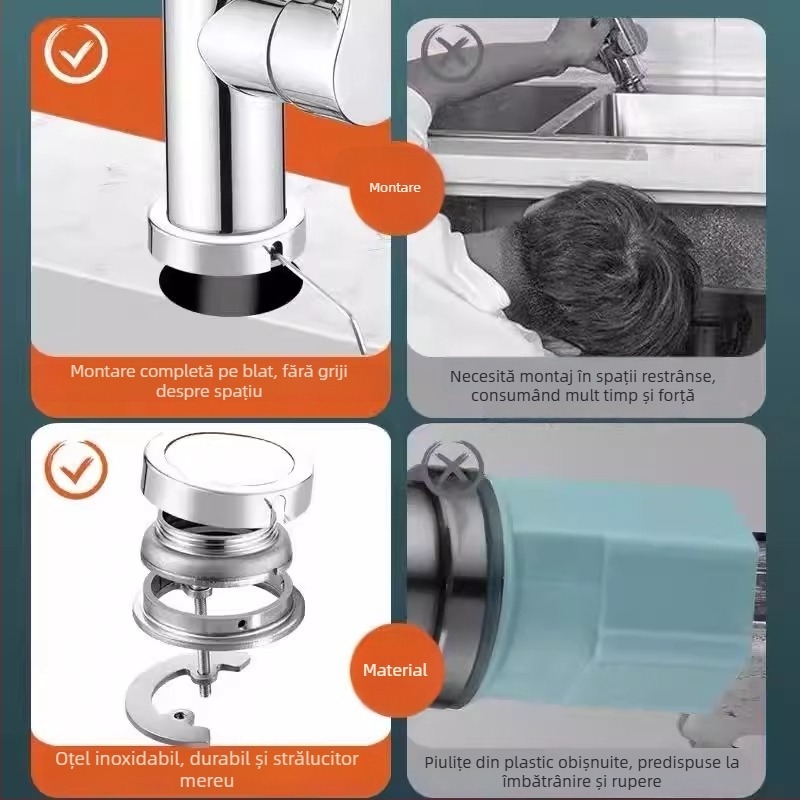 Montare

Montare completă pe blat, fără griji despre spațiu

Necesită montaj în spații restrânse, consumând mult timp și forță

Material

Oțel inoxidabil, durabil și strălucitor mereu

Piulițe din plastic obișnuite, predispuse la îmbătrânire și rupere