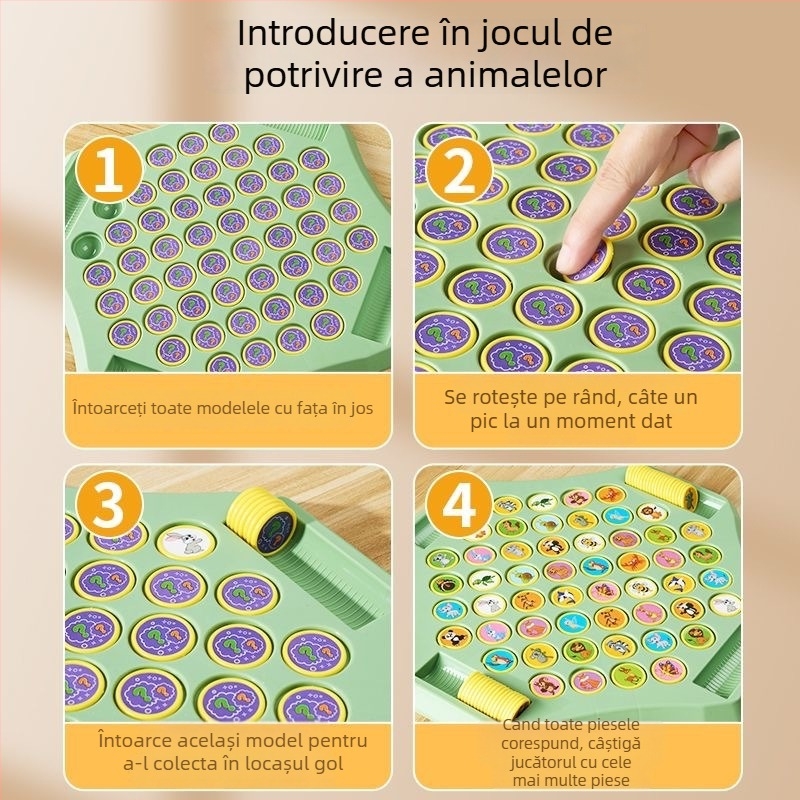 Introducere în jocul de potrivire a animalelor

1

Întoarceți toate modelele cu fața în jos

2

Se rotește pe rând, câte un pic la un moment dat

3

Întoarce același model pentru a-l colecta în locașul gol

4

Când toate piesele corespund, câștigă jucătorul cu cele mai multe piese