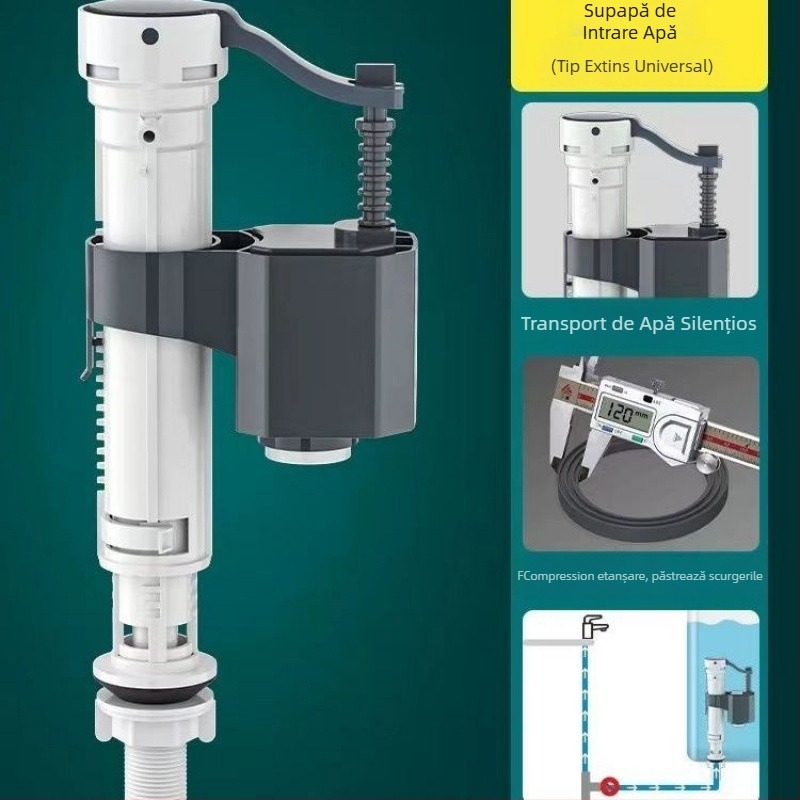 Supapă de Intrare Apă

(Tip Extins Universal)

Transport de Apă Silențios

120 mm

FCompression etanșare, păstrează scurgerile