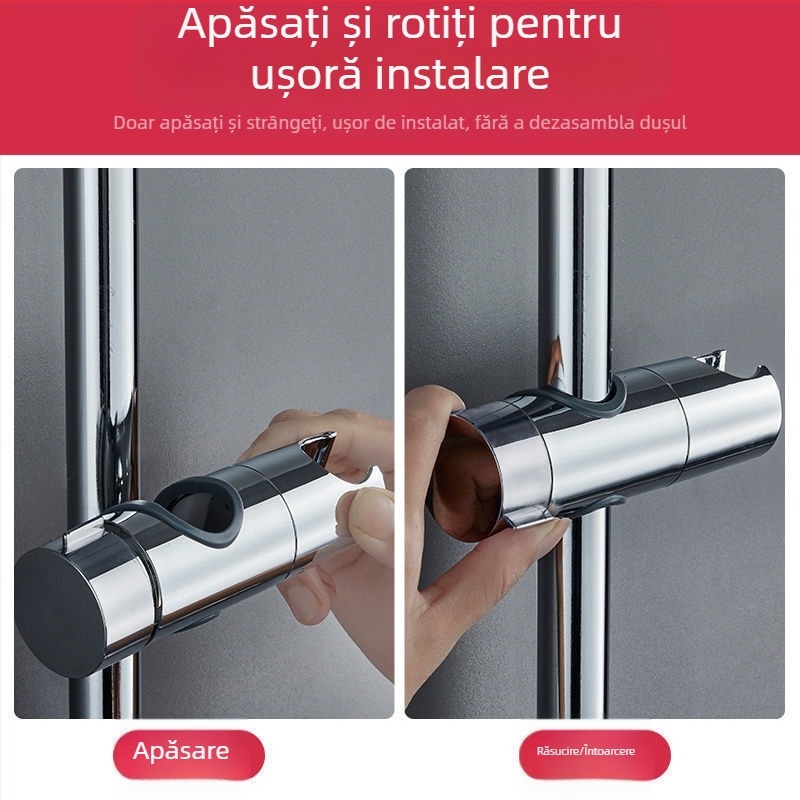 Apăsați și rotiți pentru ușoră instalare

Doar apăsați și strângeți, ușor de instalat, fără a dezasambla dușul

Apăsare

Răsucire/Întoarcere