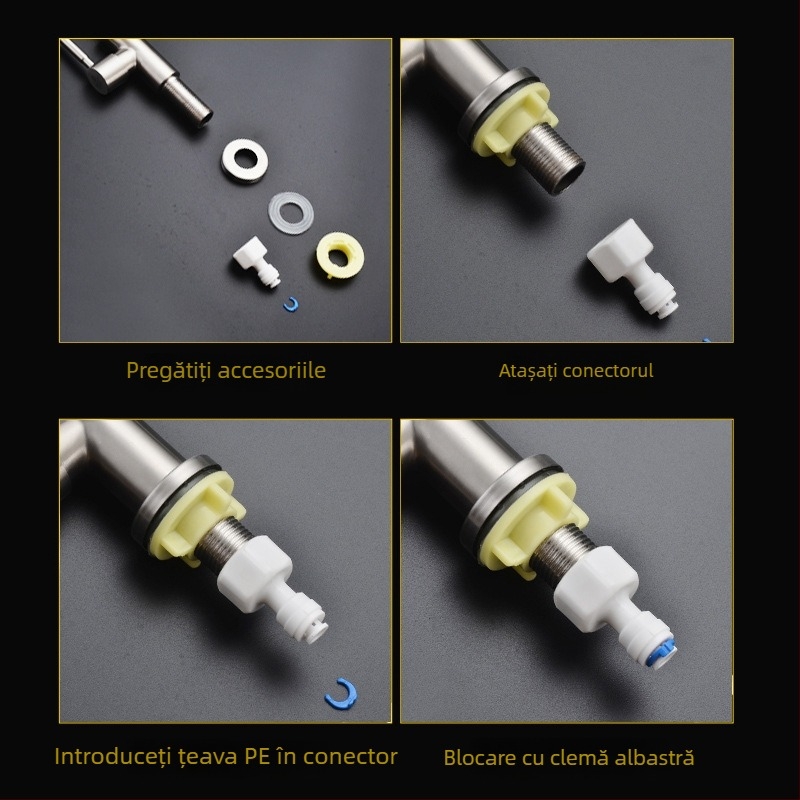 Pregătiți accesoriile

Atașați conectorul

Introduceți țeava PE în conector

Blocare cu clemă albastră