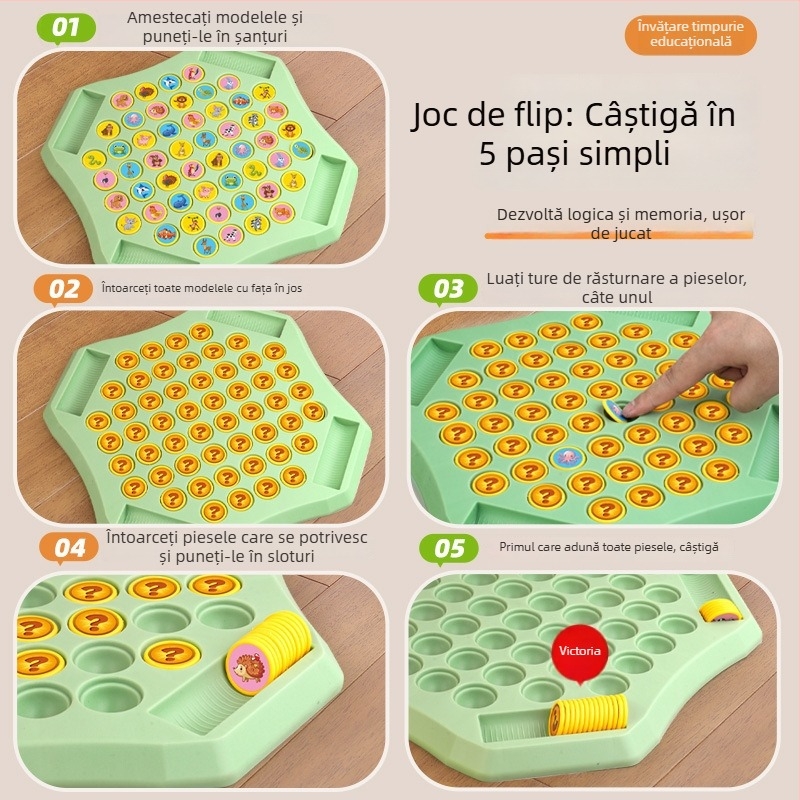 01

Amestecați modelele și puneți-le în șanțuri

Învățare timpurie educațională

Joc de flip: Câștigă în 5 pași simpli

Dezvoltă logica și memoria, ușor de jucat

02

Întoarceți toate modelele cu fața în jos

03

Luați ture de răsturnare a pieselor, câte unul

04

Întoarceți piesele care se potrivesc și puneți-le în sloturi

05

Primul care adună toate piesele, câștigă

Victoria