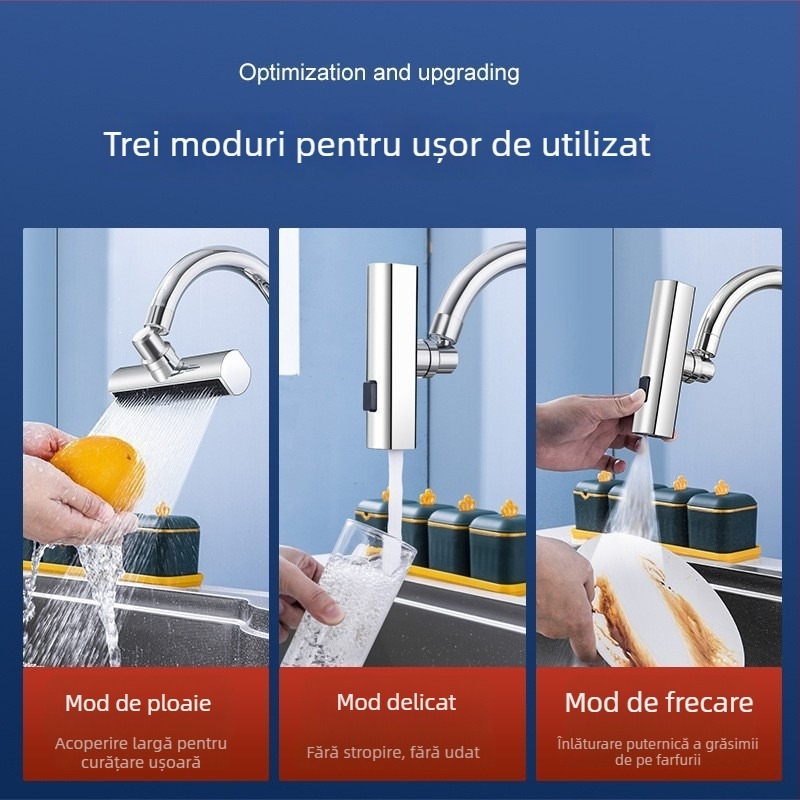 Optimization and upgrading

Trei moduri pentru ușor de utilizat

Mod de ploaie

Acoperire largă pentru curățare ușoară

Mod delicat

Fără stropire, fără udat

Mod de frecare

Înlăturare puternică a grăsimii de pe farfurii