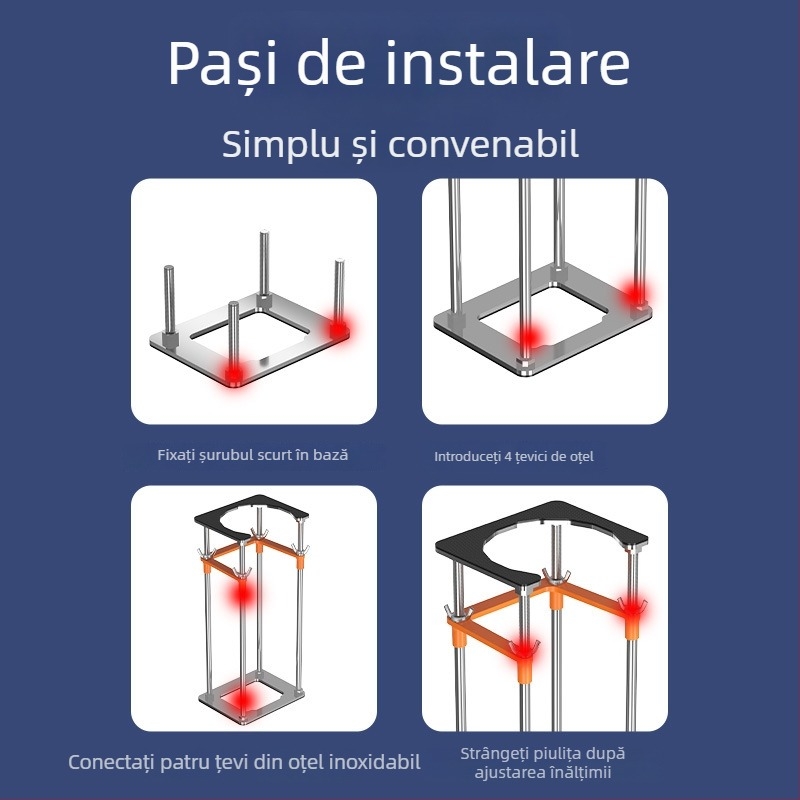 Pași de instalare

Simplu și convenabil

Fixați șurubul scurt în bază

Introduceți 4 țevici de oțel

Conectați patru țevi din oțel inoxidabil

Strângeți piulița după ajustarea înălțimii