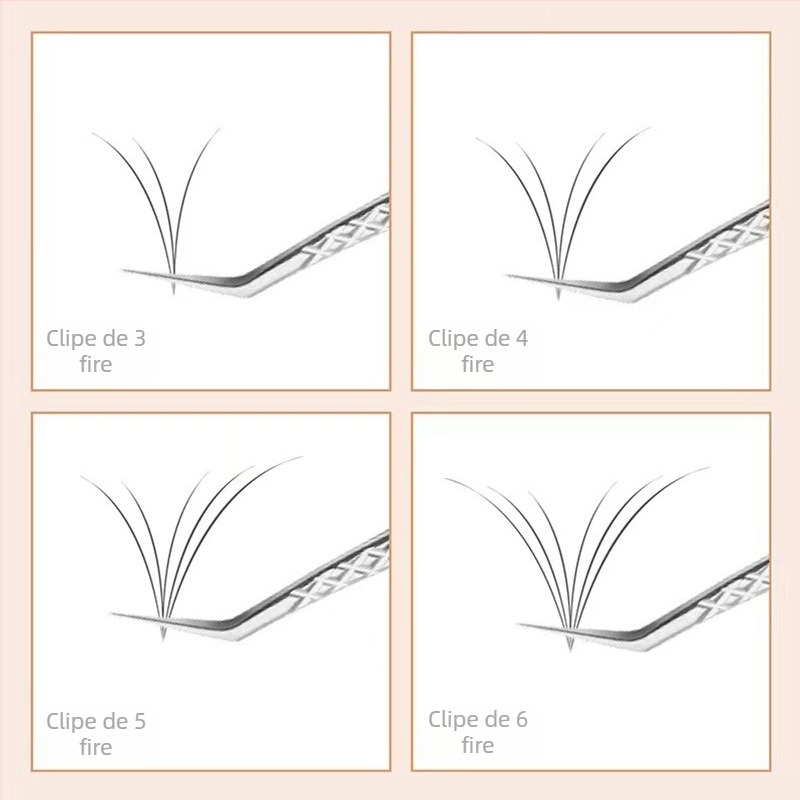 Clipe de 3
fire

Clipe de 4
fire

Clipe de 5
fire

Clipe de 6
fire