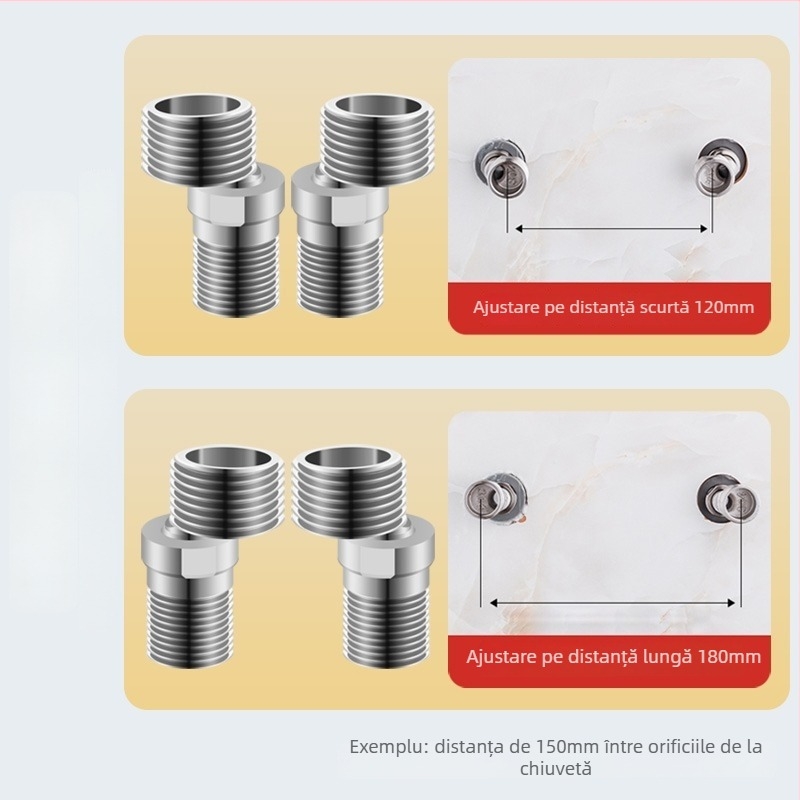 Ajustare pe distanță scurtă 120mm

Ajustare pe distanță lungă 180mm

Exemplu: distanța de 150mm între orificiile de la chiuvetă