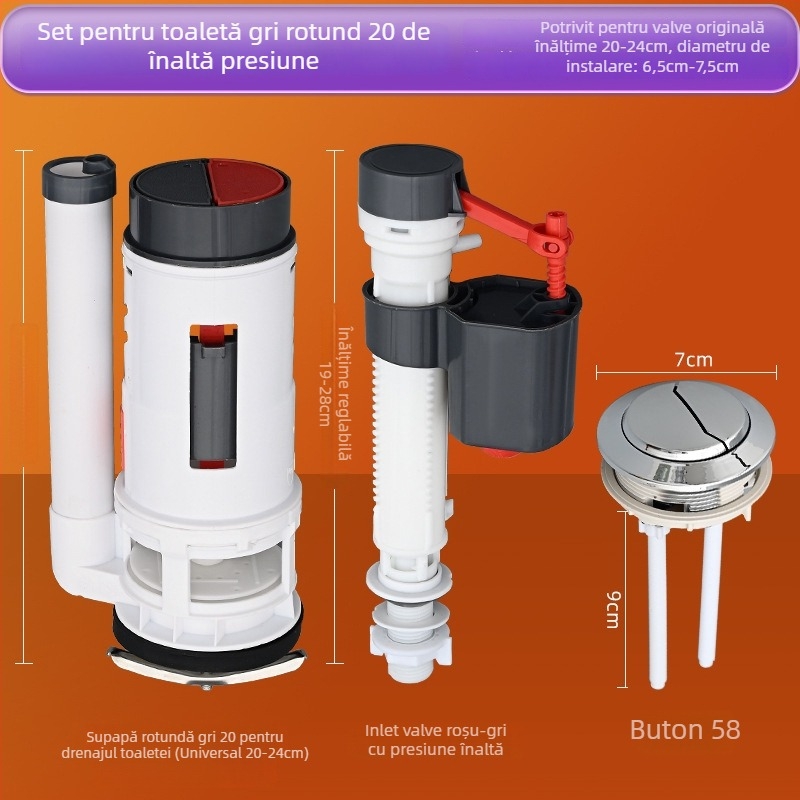 Set pentru toaletă gri rotund 20 de înaltă presiune

Potrivit pentru valve originală înălțime 20-24cm, diametru de instalare: 6,5cm-7,5cm

Înălțime reglabilă 19-28cm

7cm

9cm

Supapă rotundă gri 20 pentru drenajul toaletei (Universal 20-24cm)

Inlet valve roșu-gri cu presiune înaltă

Buton 58