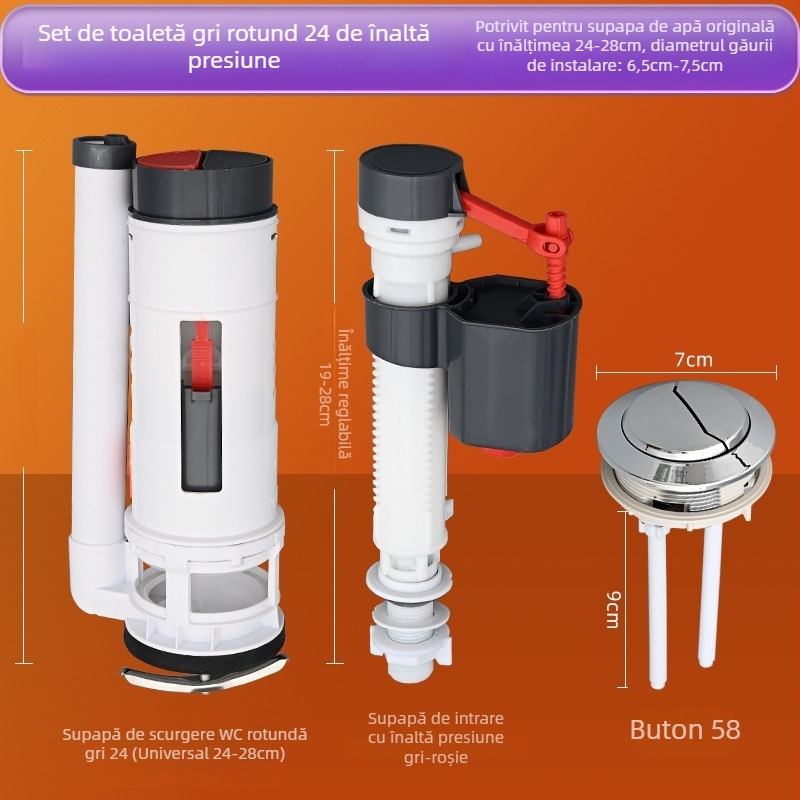 Set de toaletă gri rotund 24 de înaltă presiune

Potrivit pentru supapa de apă originală cu înălțimea 24-28cm, diametrul găurii de instalare: 6,5cm-7,5cm

Înălțime reglabilă 19-28cm

7cm

9cm

Supapă de scurgere WC rotundă gri 24 (Universal 24-28cm)

Supapă de intrare cu înaltă presiune gri-roșie

Buton 58