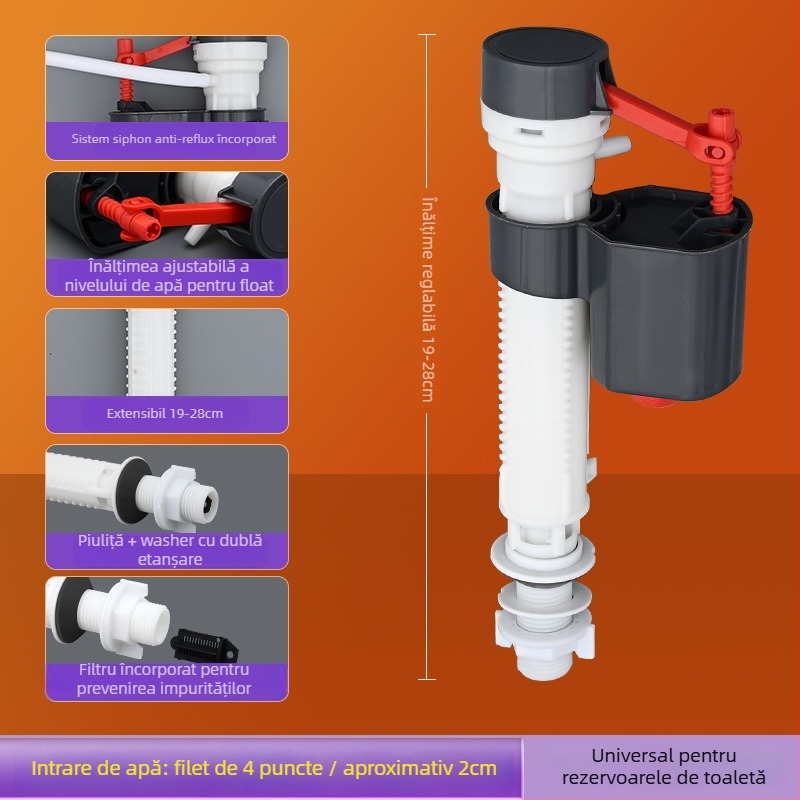 Sistem siphon anti-reflux încorporat

Înălțimea ajustabilă a nivelului de apă pentru float

Extensibil 19-28cm

Piuliță + washer cu dublă etanșare

Filtru încorporat pentru prevenirea impurităților

Înălțime reglabilă 19-28cm

Intrare de apă: filet de 4 puncte / aproximativ 2cm

Universal pentru rezervoarele de toaletă