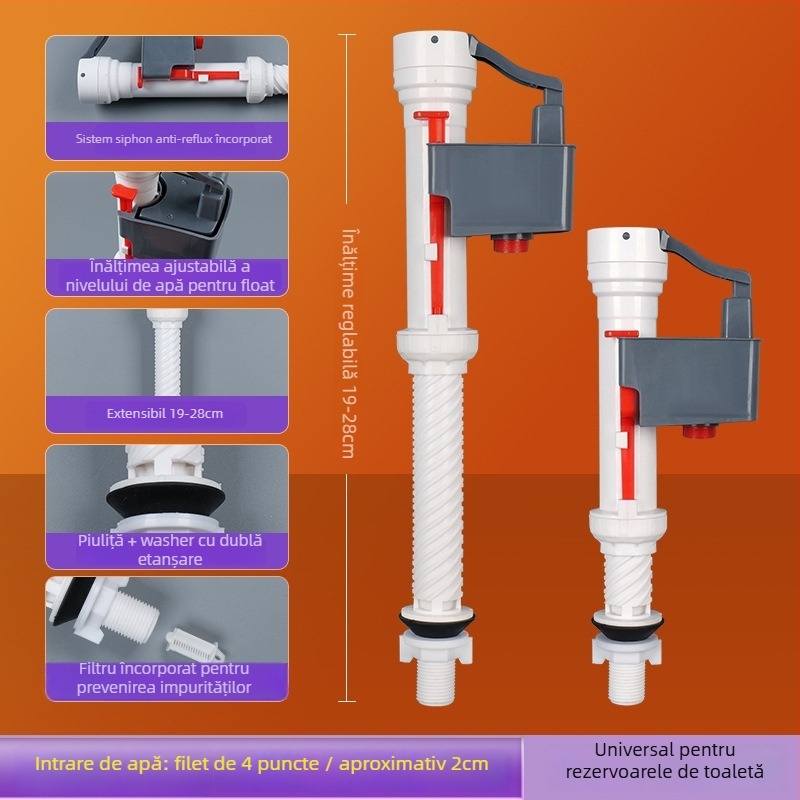 Sistem siphon anti-reflux încorporat

Înălțimea ajustabilă a nivelului de apă pentru float

Extensibil 19-28cm

Piuliță + washer cu dublă etanșare

Filtru încorporat pentru prevenirea impurităților

Înălțime reglabilă 19-28cm

Intrare de apă: filet de 4 puncte / aproximativ 2cm

Universal pentru rezervoarele de toaletă