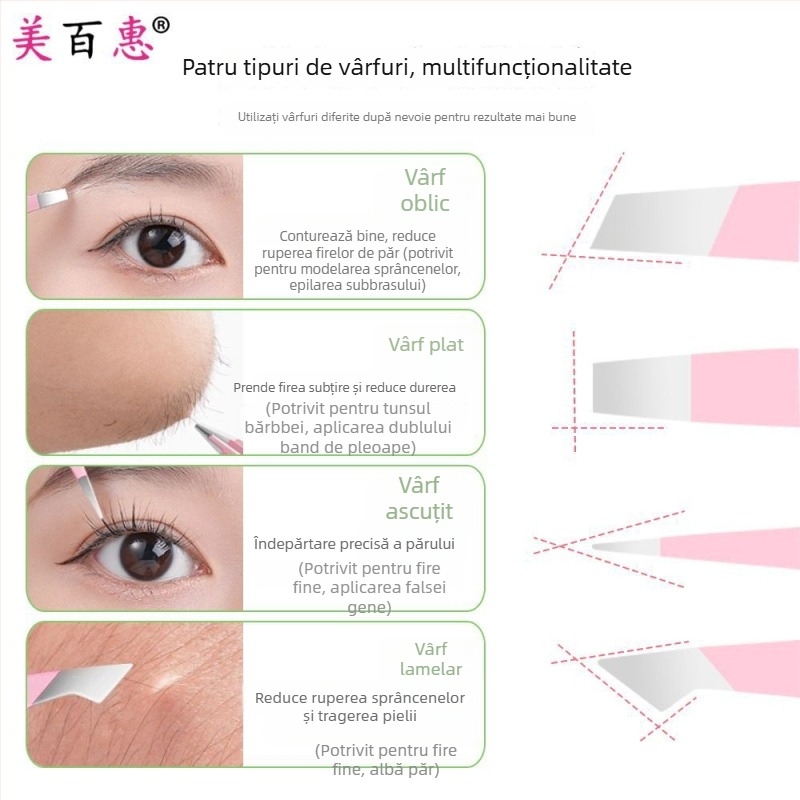 美百惠®

Patru tipuri de vârfuri, multifuncționalitate

Utilizați vârfuri diferite după nevoie pentru rezultate mai bune

Vârf oblic

Conturează bine, reduce ruperea firelor de păr (potrivit pentru modelarea sprâncenelor, epilarea subbrasului)

Vârf plat

Prende firea subțire și reduce durerea

(Potrivit pentru tunsul bărbbei, aplicarea dublului band de pleoape)

Vârf ascuțit

Îndepărtare precisă a părului

(Potrivit pentru fire fine, aplicarea falsei gene)

Vârf lamelar

Reduce ruperea sprâncenelor și tragerea pielii

(Potrivit pentru fire fine, albă păr)