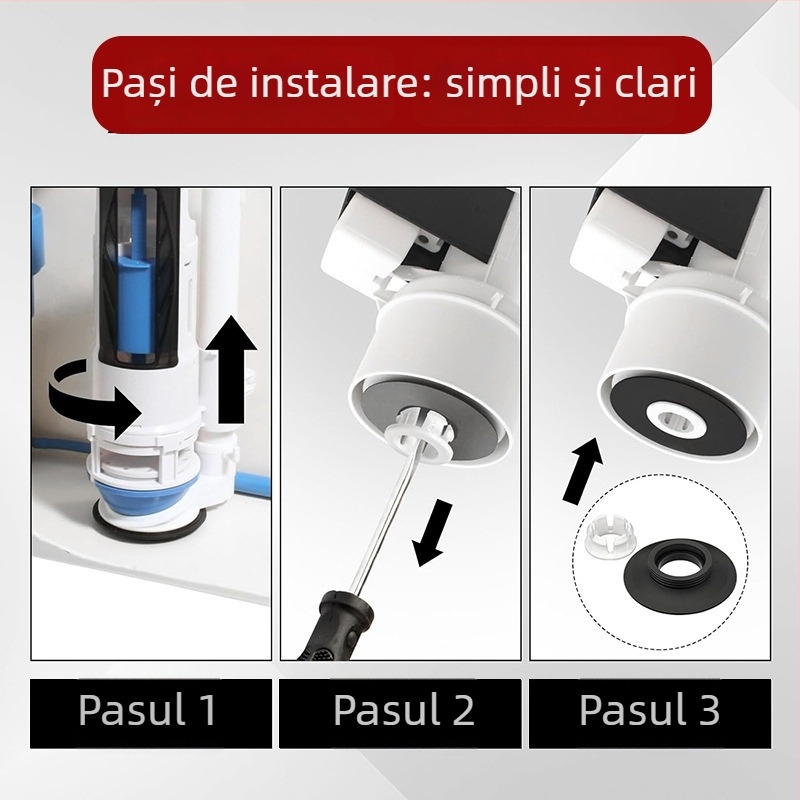 Pași de instalare: simpli și clari

Pasul 1

Pasul 2

Pasul 3