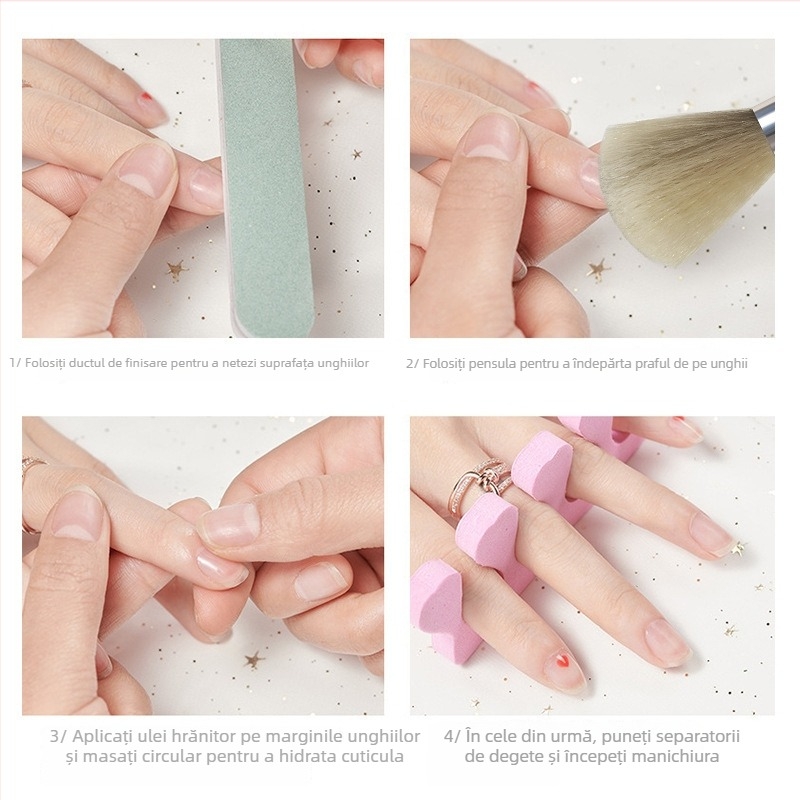 1/ Folosiți ductul de finisare pentru a netezi suprafața unghiilor

2/ Folosiți pensula pentru a îndepărta praful de pe unghii

3/ Aplicați ulei hrănitor pe marginile unghiilor și masați circular pentru a hidrata cuticula

4/ În cele din urmă, puneți separatorii de degete și începeți manichiura