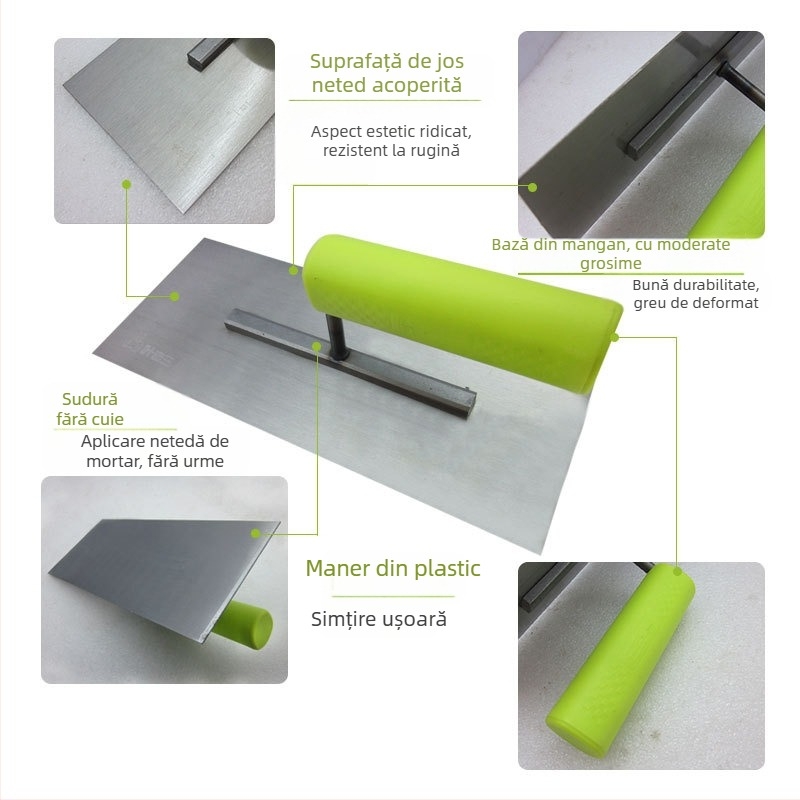 Suprafață de jos neted acoperită

Aspect estetic ridicat, rezistent la rugină

Bază din mangan, cu moderate grosime

Bună durabilitate, greu de deformat

Sudură fără cuie

Aplicare netedă de mortar, fără urme

Maner din plastic

Simțire ușoară