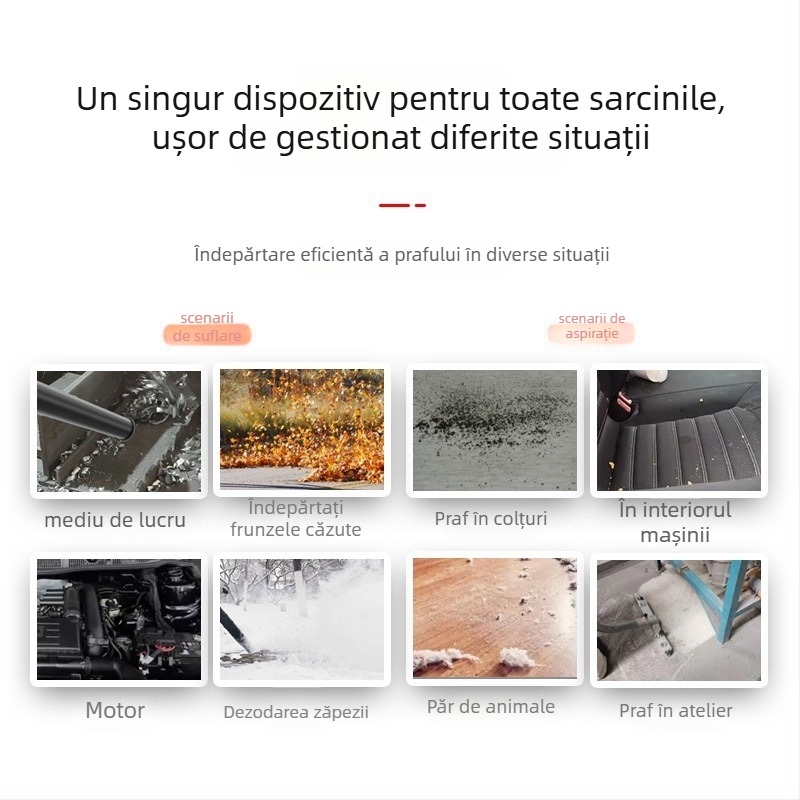 Un singur dispozitiv pentru toate sarcinile, ușor de gestionat diferite situații

Îndepărtare eficientă a prafului în diverse situații

scenarii de suflare

scenarii de aspirație

mediu de lucru

Îndepărtați frunzele căzute

Praf în colțuri

În interiorul mașinii

Motor

Dezodarea zăpezii

Păr de animale

Praf în atelier