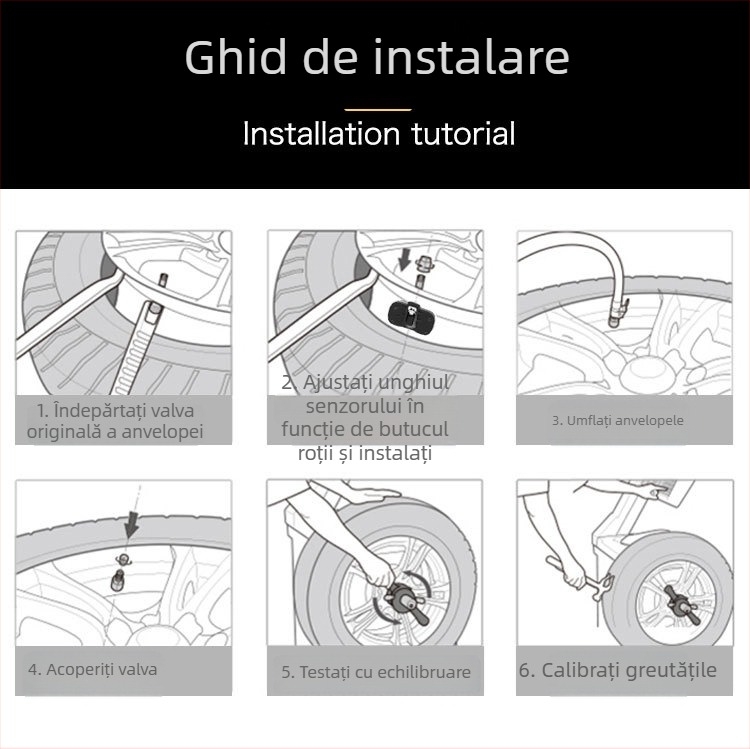 Ghid de instalare

Installation tutorial

1. Îndepărtați valva originală a anvelopei

2. Ajustați unghiul senzorului în funcție de butucul roții și instalați

3. Umflați anvelopele

4. Acoperiți valva

5. Testați cu echilibruare

6. Calibrați greutățile