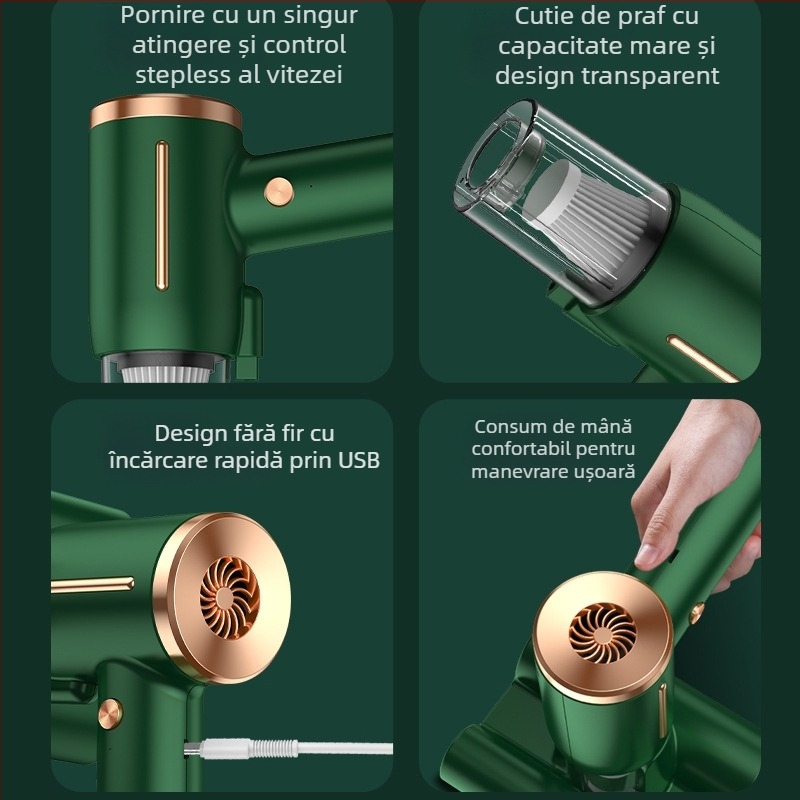 Pornire cu un singur atingere și control stepless al vitezei

Cutie de praf cu capacitate mare și design transparent

Design fără fir cu încărcare rapidă prin USB

Consum de mână confortabil pentru manevrare ușoară