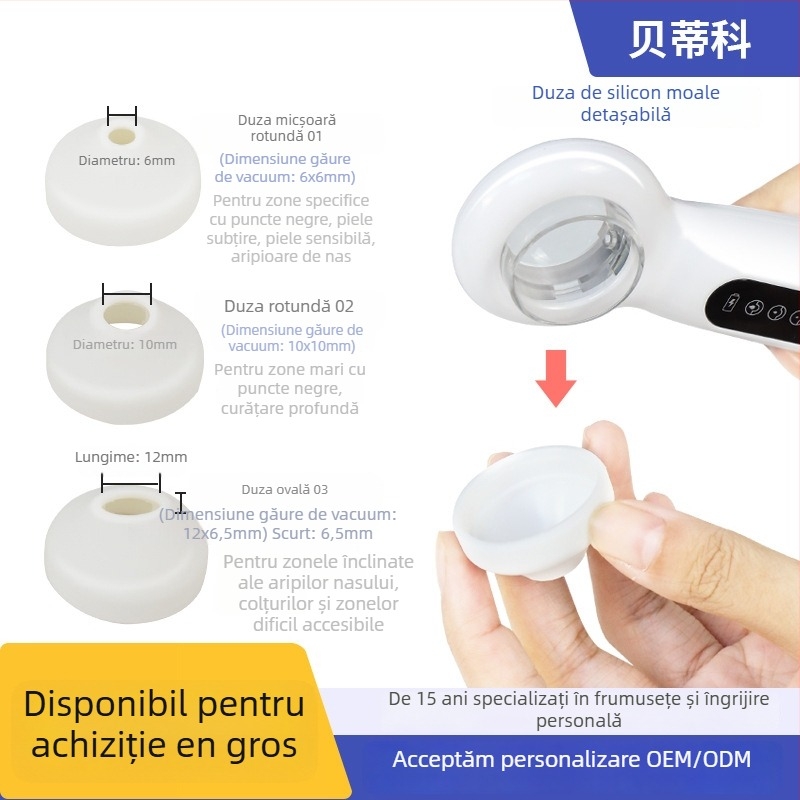 贝蒂科

Duza de silicon moale detașabilă

Diametru: 6mm

Duza micșoară rotundă 01
(Dimensiune găure de vacuum: 6x6mm)
Pentru zone specifice cu puncte negre, piele subțire, piele sensibilă, aripioare de nas

Diametru: 10mm

Duza rotundă 02
(Dimensiune găure de vacuum: 10x10mm)
Pentru zone mari cu puncte negre, curățare profundă

Lungime: 12mm

Duza ovală 03
(Dimensiune găure de vacuum: 12x6,5mm) Scurt: 6,5mm
Pentru zonele înclinate ale aripilor nasului, colțurilor și zonelor dificil accesibile

Disponibil pentru achiziție en gros

De 15 ani specializați în frumusețe și îngrijire personală

Acceptăm personalizare OEM/ODM