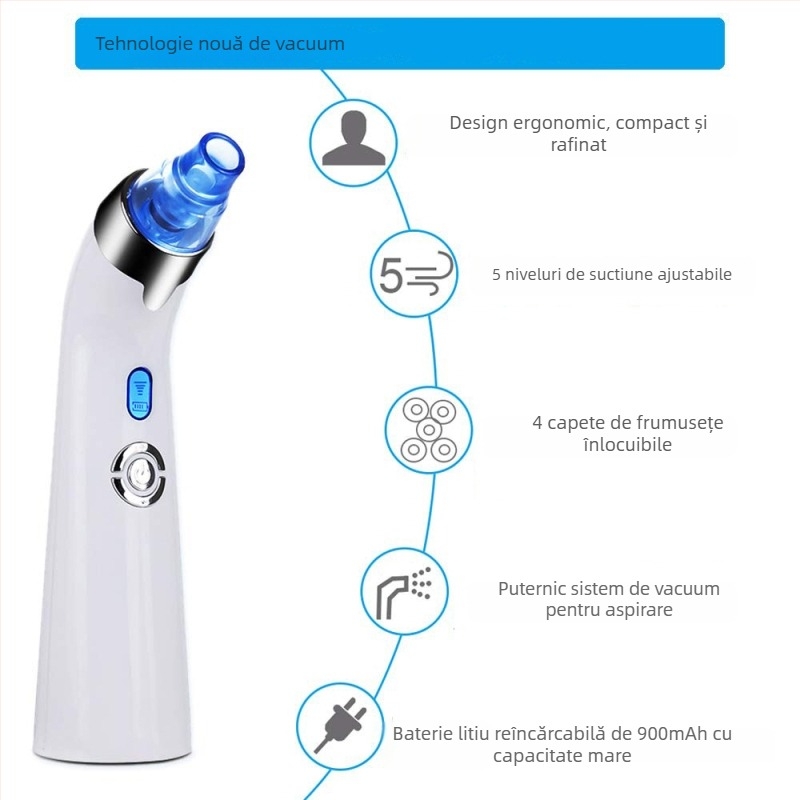 Tehnologie nouă de vacuum

Design ergonomic, compact și rafinat

5

5 niveluri de suctiune ajustabile

4 capete de frumusețe înlocuibile

Puternic sistem de vacuum pentru aspirare

Baterie litiu reîncărcabilă de 900mAh cu capacitate mare