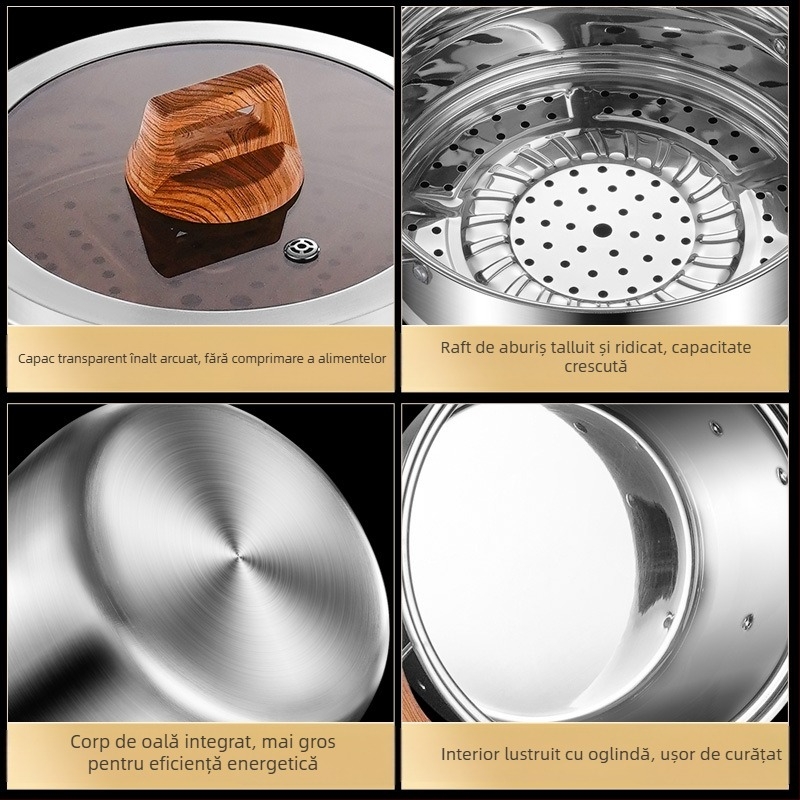 Capac transparent înalt arcuat, fără comprimare a alimentelor

Raft de aburiș talluit și ridicat, capacitate crescută

Corp de oală integrat, mai gros pentru eficiență energetică

Interior lustruit cu oglindă, ușor de curățat