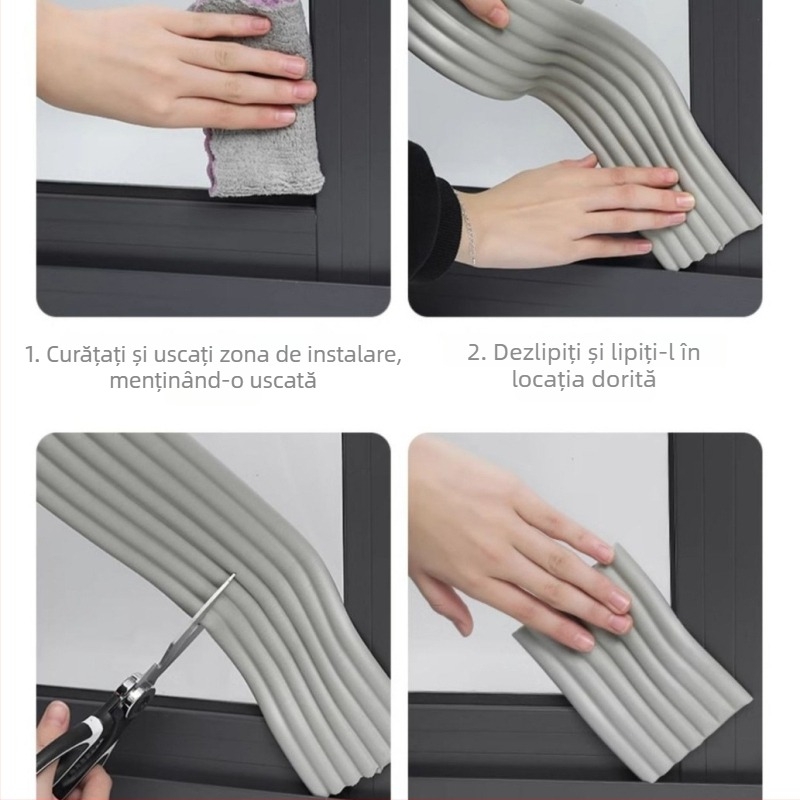 1. Curățați și uscați zona de instalare, menținând-o uscată

2. Dezlipiți și lipiți-l în locația dorită