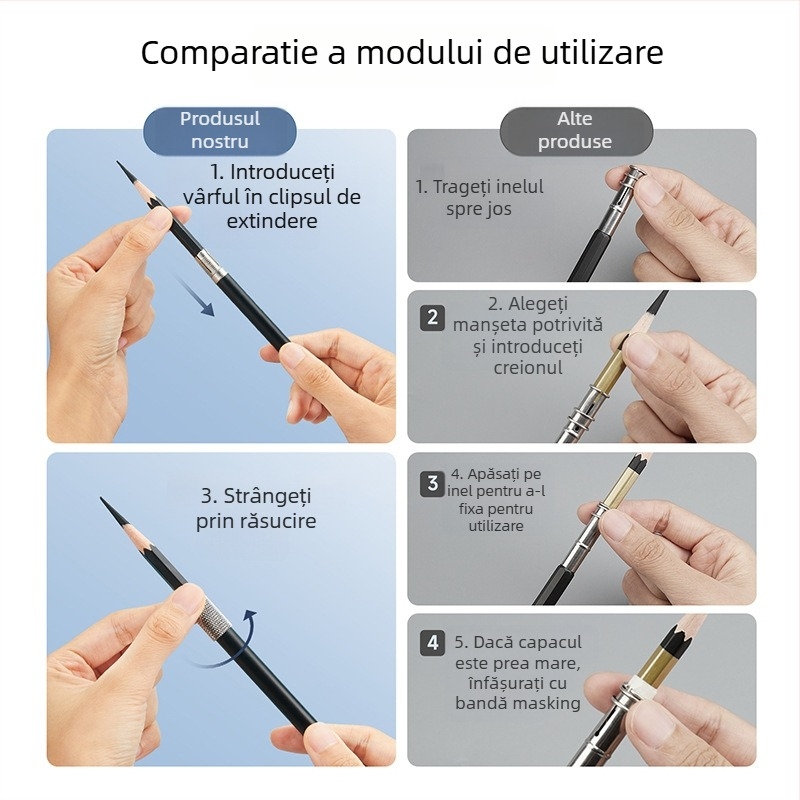 Comparatie a modului de utilizare

Produsul nostru

1. Introduceți vârful în clipsul de extindere

3. Strângeți prin răsucire

Alte produse

1. Trageți inelul spre jos

2
2. Alegeți manșeta potrivită și introduceți creionul

3
4. Apăsați pe inel pentru a-l fixa pentru utilizare

4
5. Dacă capacul este prea mare, înfășurați cu bandă masking