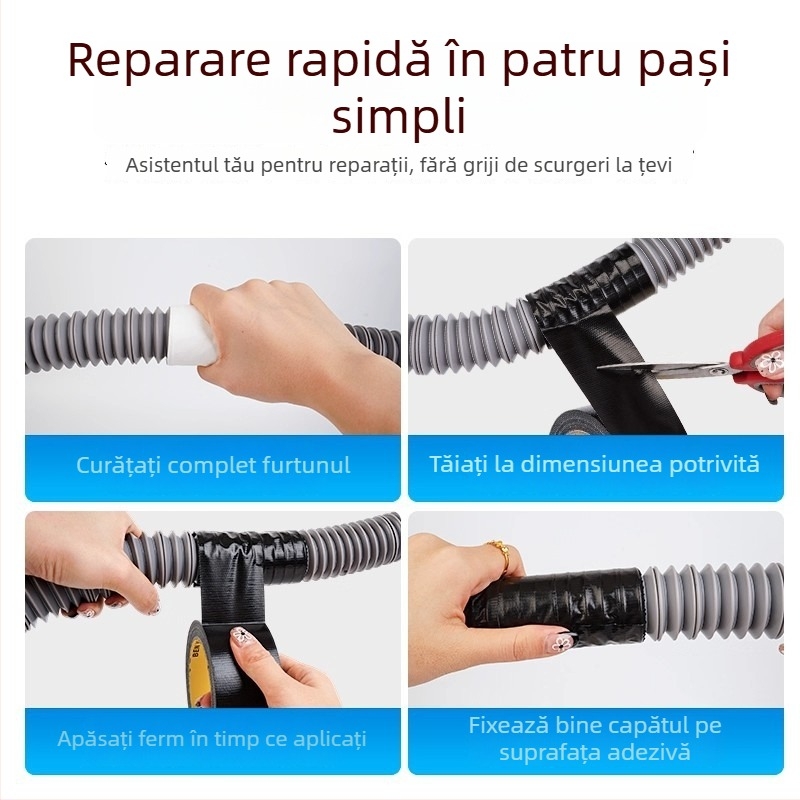 Reparare rapidă în patru pași simpli

Asistentul tău pentru reparații, fără griji de scurgeri la țevi

Curățați complet furtunul

Tăiați la dimensiunea potrivită

Apăsați ferm în timp ce aplicați

Fixează bine capătul pe suprafața adezivă