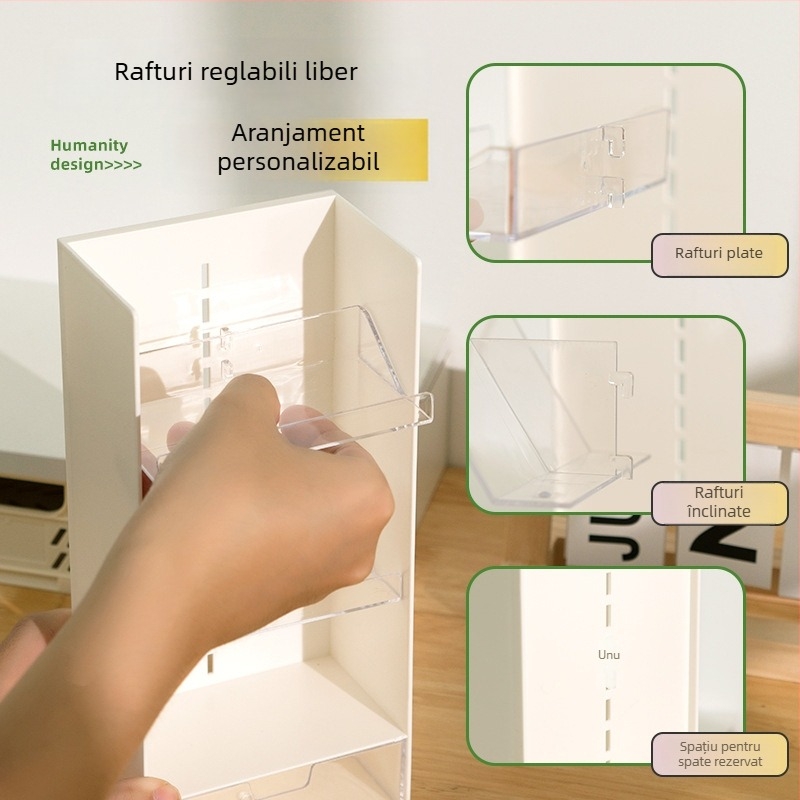 Rafturi reglabili liber

Humanity design>>>>

Aranjament personalizabil

Rafturi plate

Rafturi înclinate

Unu

Spațiu pentru spate rezervat