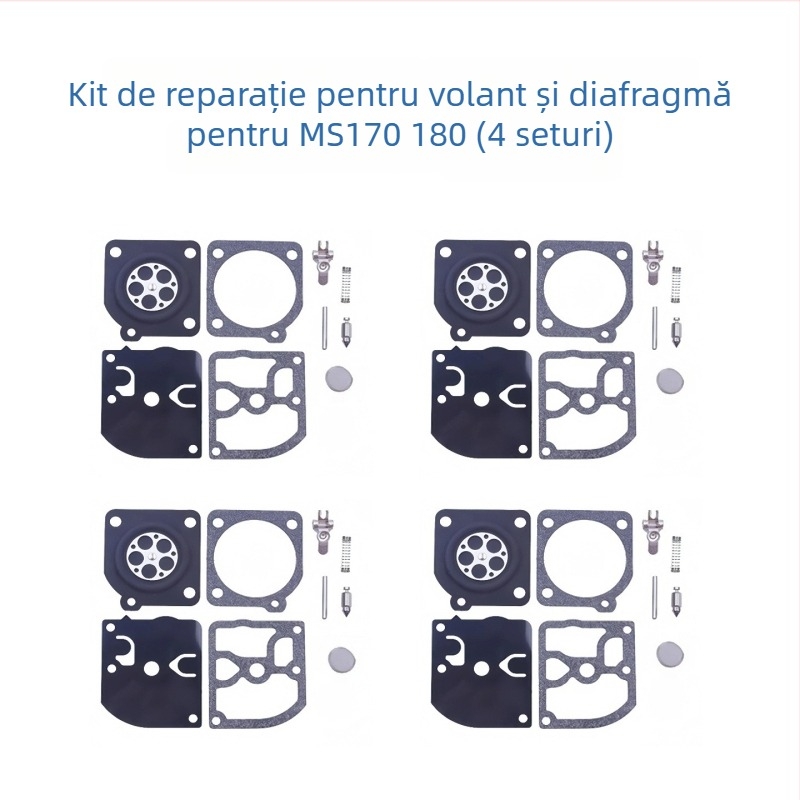 Kit de reparație pentru volant și diafragmă pentru MS170 180 (4 seturi)