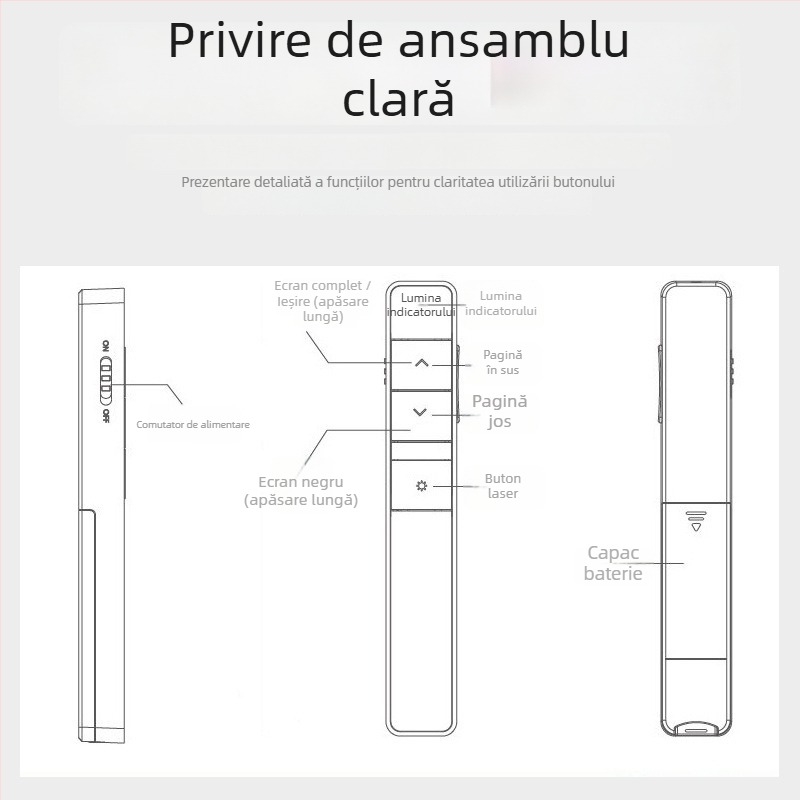 Privire de ansamblu clară

Prezentare detaliată a funcțiilor pentru claritatea utilizării butonului

ON

OFF

Comutator de alimentare

Ecran complet / Ieșire (apăsare lungă)

Lumina indicatorului

Lumina indicatorului

Pagină în sus

Pagină jos

Ecran negru (apăsare lungă)

Buton laser

Capac baterie