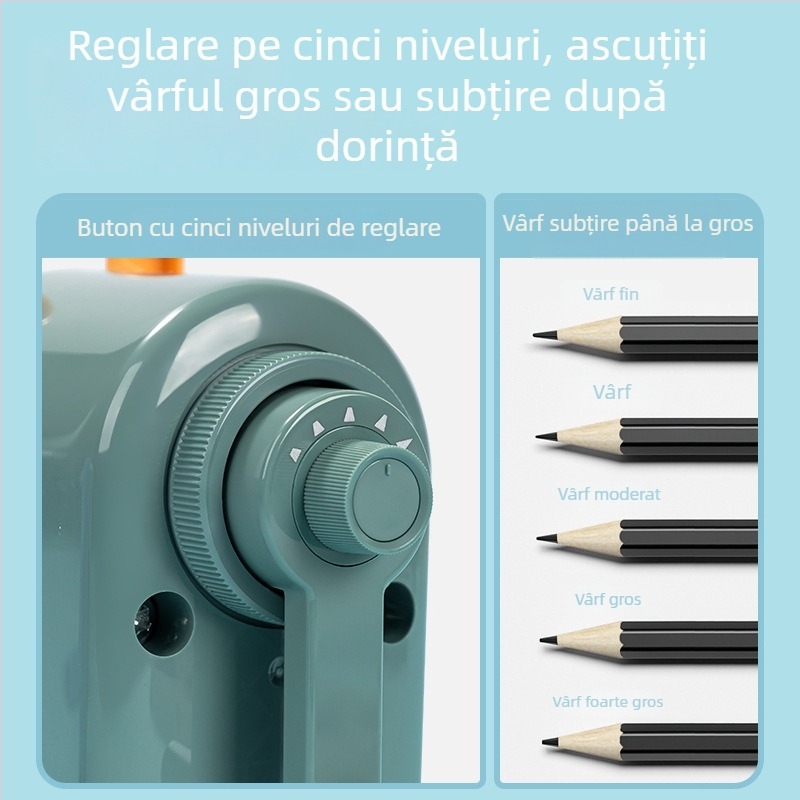 Reglare pe cinci niveluri, ascuțiți vârful gros sau subțire după dorință

Buton cu cinci niveluri de reglare

Vârf subțire până la gros

Vârf fin

Vârf

Vârf moderat

Vârf gros

Vârf foarte gros