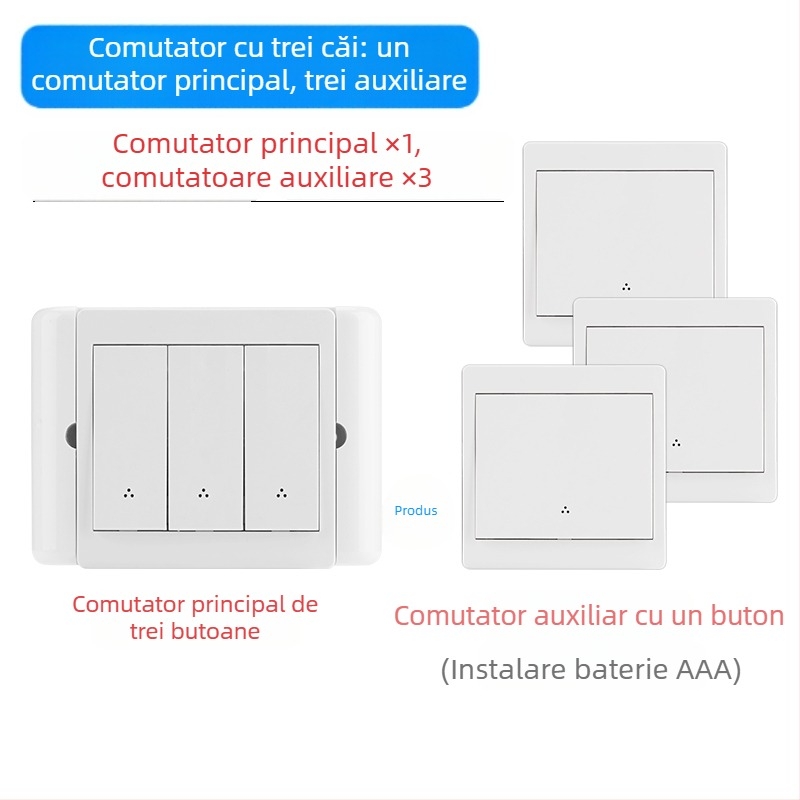 Comutator cu trei căi: un comutator principal, trei auxiliare

Comutator principal ×1, comutatoare auxiliare ×3

Produs

Comutator principal de trei butoane

Comutator auxiliar cu un buton

(Instalare baterie AAA)