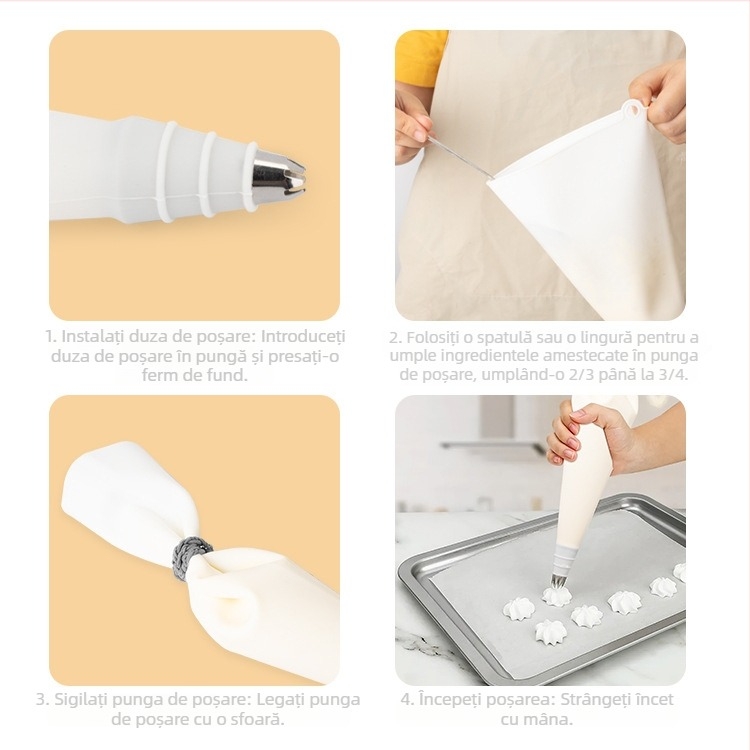 1. Instalați duza de poșare: Introduceți duza de poșare în pungă și presați-o ferm de fund.

2. Folosiți o spatulă sau o lingură pentru a umple ingredientele amestecate în punga de poșare, umplând-o 2/3 până la 3/4.

3. Sigilați punga de poșare: Legați punga de poșare cu o sfoară.

4. Începeți poșarea: Strângeți încet cu mâna.