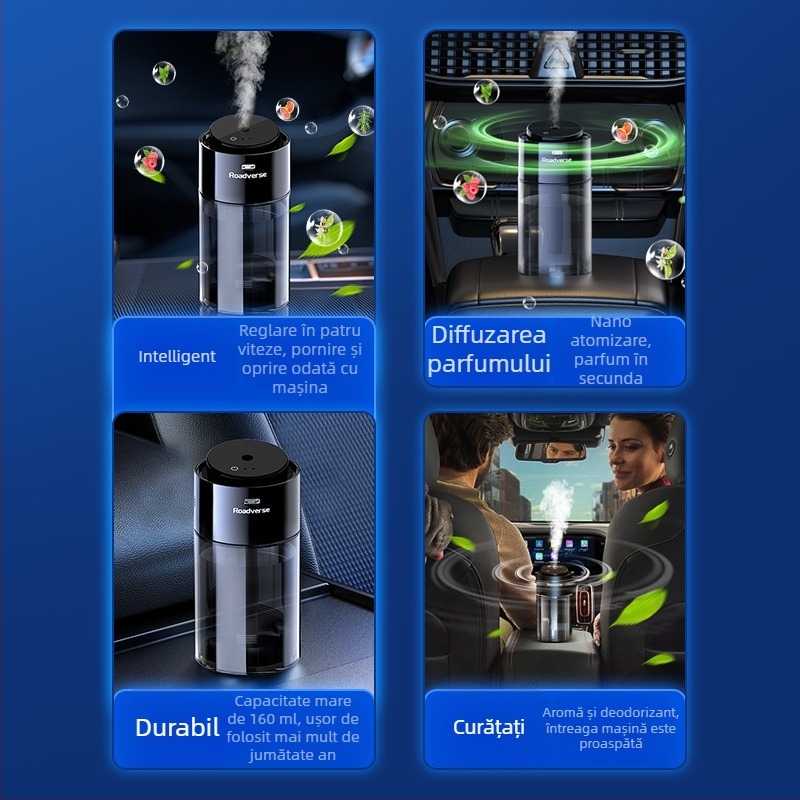 Roadverse

Intelligent

Reglare în patru viteze, pornire și oprire odată cu mașina

Roadverse

Diffuzarea parfumului

Nano atomizare, parfum în secunda

Roadverse

Durabil

Capacitate mare de 160 ml, ușor de folosit mai mult de jumătate an

Curățați

Aromă și deodorizant, întreaga mașină este proaspătă